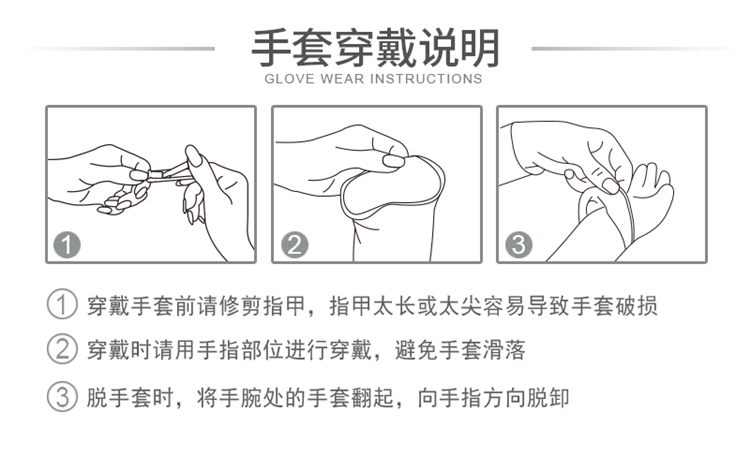 手套穿戴说明
GLOVE WEAR INSTRUCTIONS

1

2

3

① 穿戴手套前请修剪指甲，指甲太长或太尖容易导致手套破损

② 穿戴时请用手指部位进行穿戴，避免手套滑落

③ 脱手套时，将手腕处的手套翻起，向手指方向脱卸