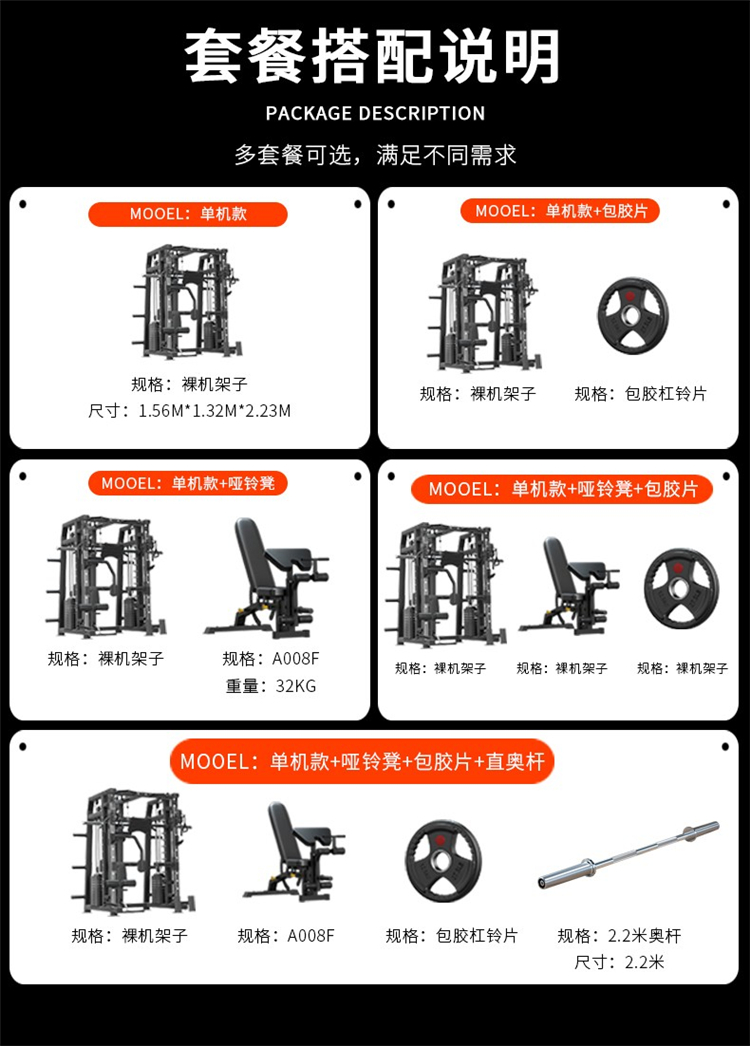 套餐搭配说明
PACKAGE DESCRIPTION
多套餐可选，满足不同需求

MOOEL：单机款
规格：裸机架子
尺寸：1.56M*1.32M*2.23M

MOOEL：单机款+包胶片
规格：裸机架子
规格：包胶杠铃片

MOOEL：单机款+哑铃凳
规格：裸机架子
规格：A008F
重量：32KG

MOOEL：单机款+哑铃凳+包胶片
规格：裸机架子
规格：裸机架子
规格：裸机架子

MOOEL：单机款+哑铃凳+包胶片+直奥杆
规格：裸机架子
规格：A008F
规格：包胶杠铃片
规格：2.2米奥杆
尺寸：2.2米