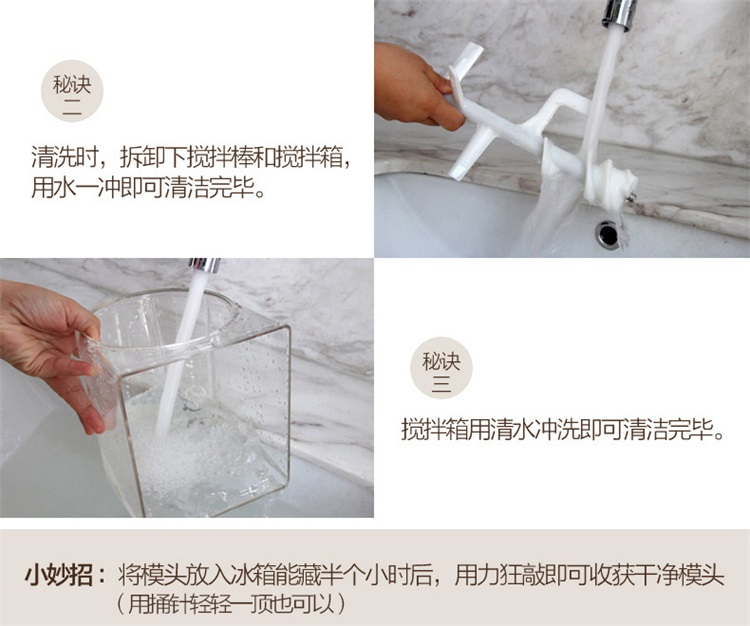 秘诀
二

清洗时，拆卸下搅拌棒和搅拌箱，用水一冲即可清洁完毕。

秘诀
三

搅拌箱用清水冲洗即可清洁完毕。

小妙招：将模头放入冰箱能藏半个小时后，用力狂敲即可收获干净模头（用捅针轻轻一顶也可以）