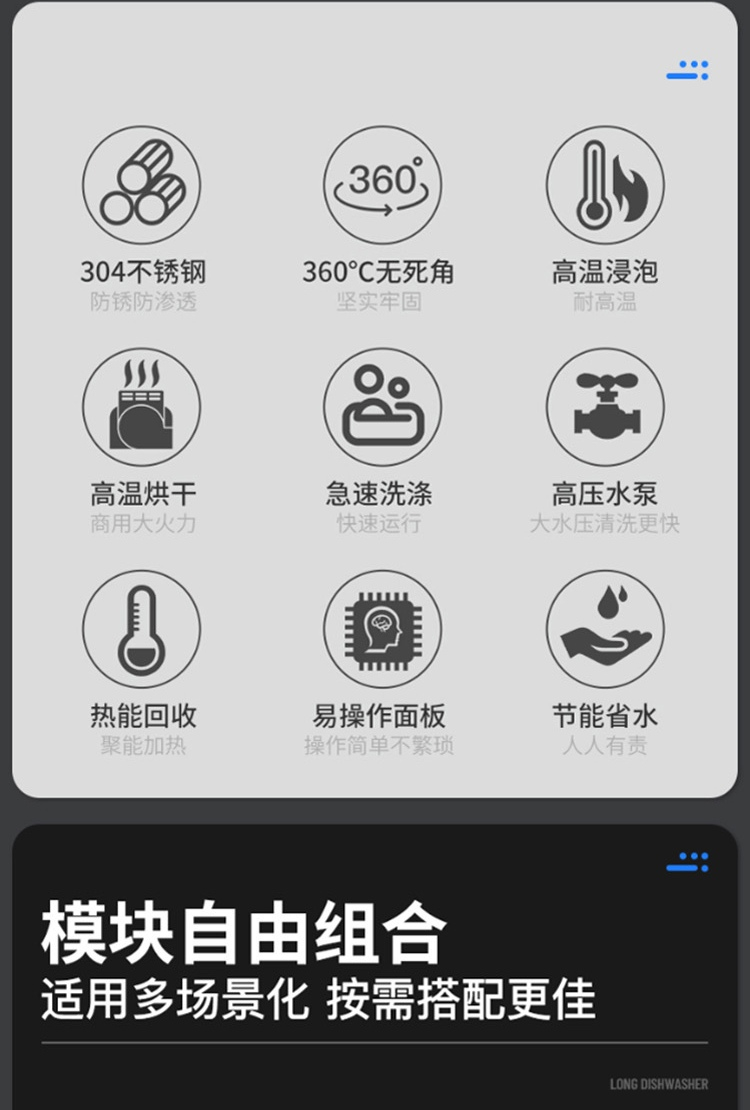 360°

304不锈钢
防锈防渗透

360°C无死角
坚实牢固

高温浸泡
耐高温

高温烘干
商用大火力

急速洗涤
快速运行

高压水泵
大水压清洗更快

热能回收
聚能加热

易操作面板
操作简单不繁琐

节能省水
人人有责

模块自由组合
适用多场景化 按需搭配更佳

LONG DISHWASHER