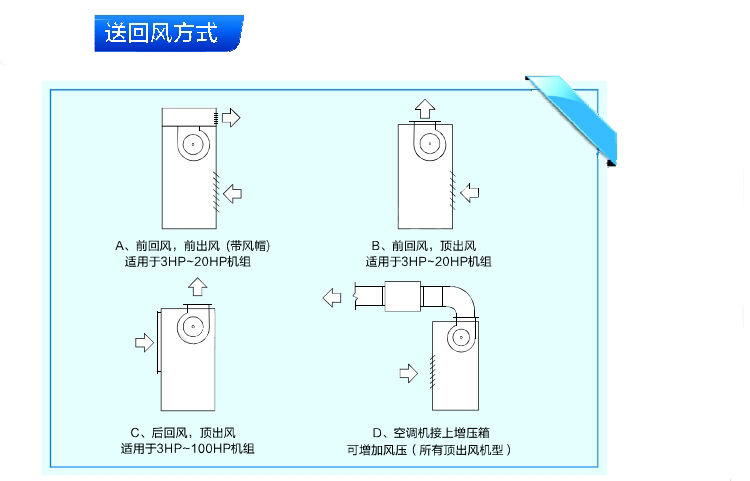 送回风方式

A、前回风，前出风（带风帽）
适用于3HP~20HP机组

B、前回风，顶出风
适用于3HP~20HP机组

C、后回风，顶出风
适用于3HP~100HP机组

D、空调机接上增压箱
可增加风压（所有顶出风机型）