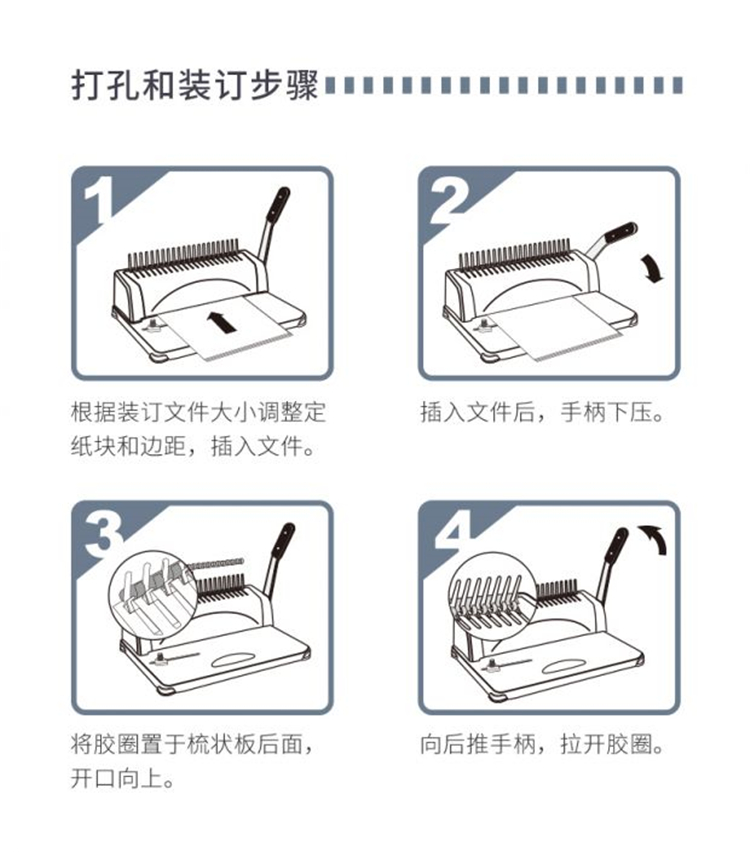 打孔和装订步骤

1

根据装订文件大小调整定纸块和边距，插入文件。

2

插入文件后，手柄下压。

3

将胶圈置于梳状板后面，开口向上。

4

向后推手柄，拉开胶圈。