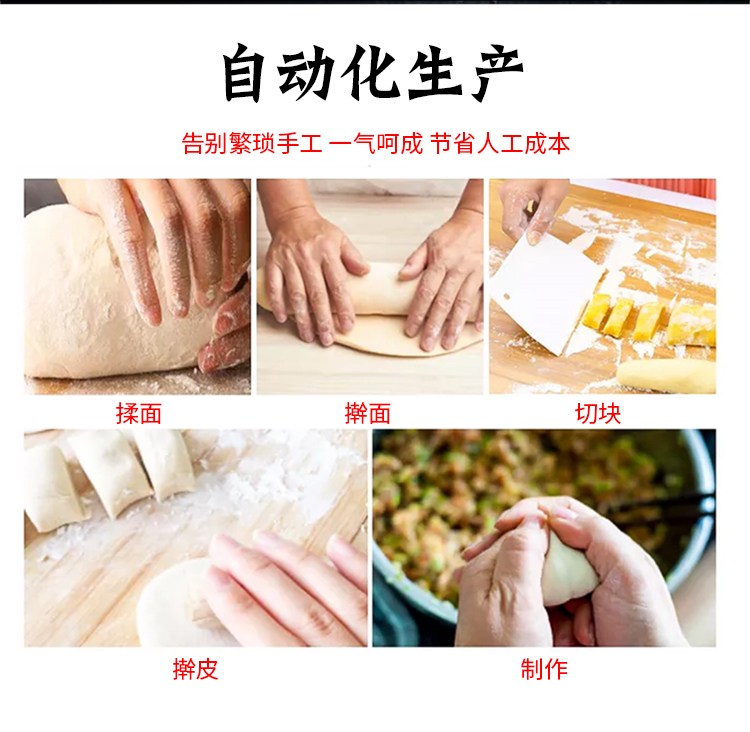 自动化生产

告别繁琐手工 一气呵成 节省人工成本

揉面

擀面

切块

擀皮

制作