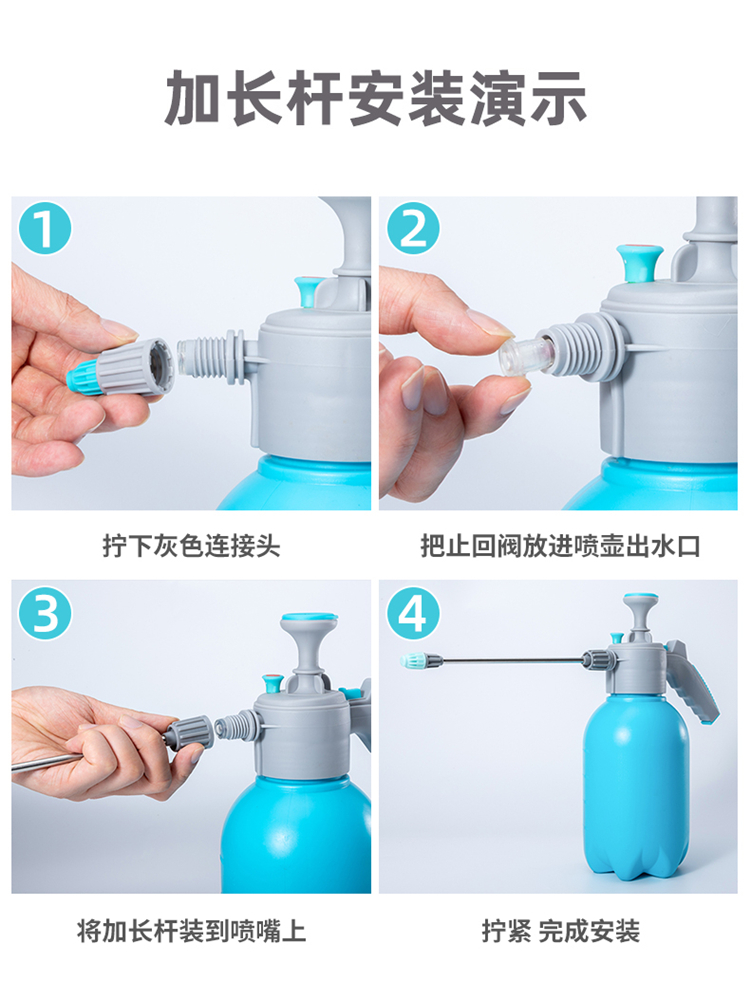 加长杆安装演示

1

拧下灰色连接头

2

把止回阀放进喷壶出水口

3

将加长杆装到喷嘴上

4

拧紧 完成安装