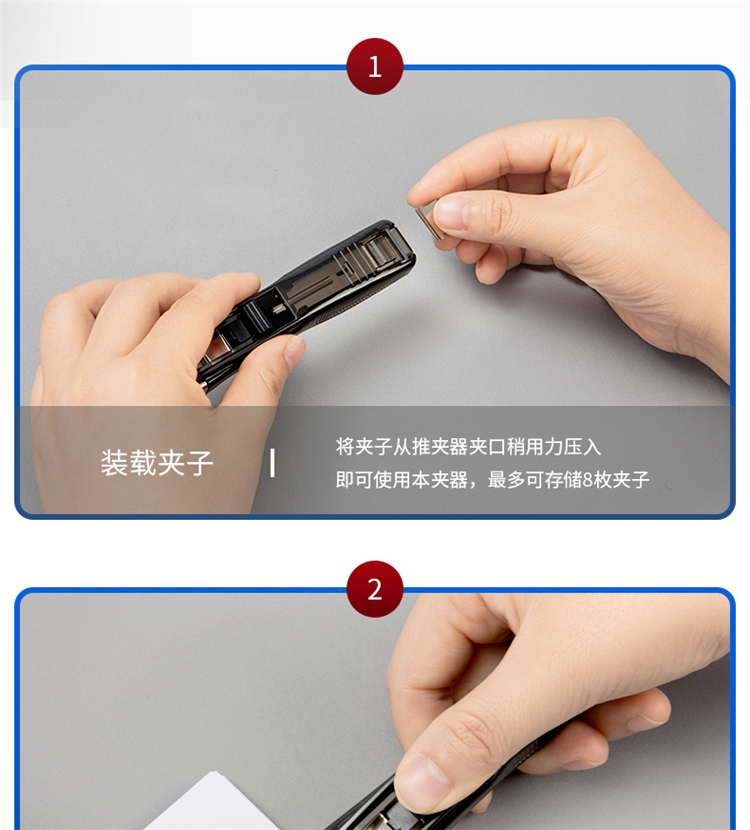 1

装载夹子

将夹子从推夹器夹口稍用力压入
即可使用本夹器，最多可存储8枚夹子

2