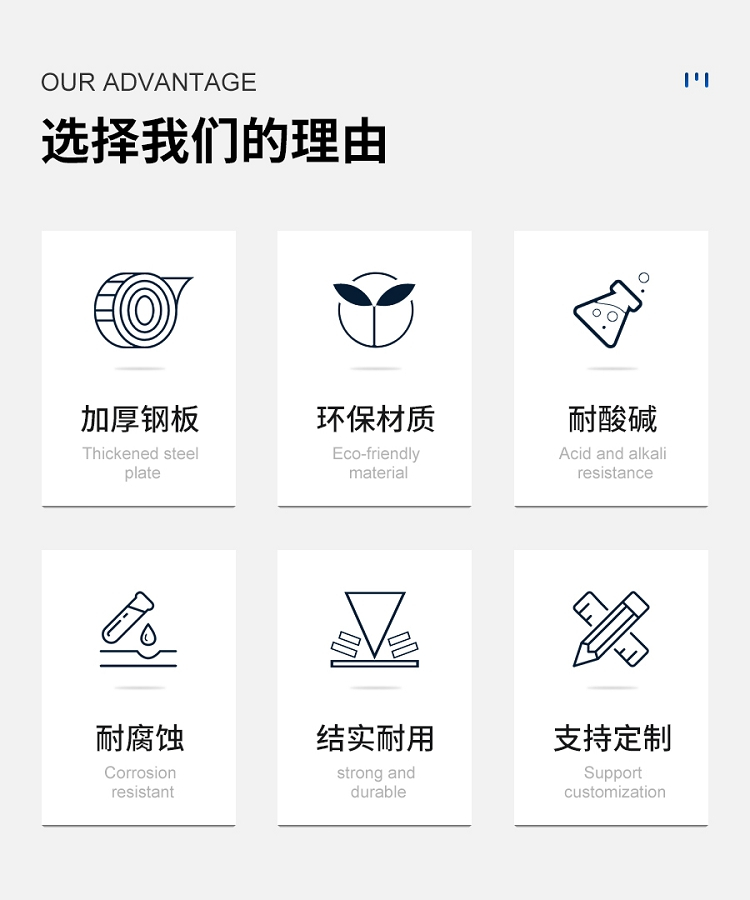 OUR ADVANTAGE

选择我们的理由

加厚钢板

Thickened steel plate

环保材质

Eco-friendly material

耐酸碱

Acid and alkali resistance

耐腐蚀

Corrosion resistant

结实耐用

strong and durable

支持定制

Support customization