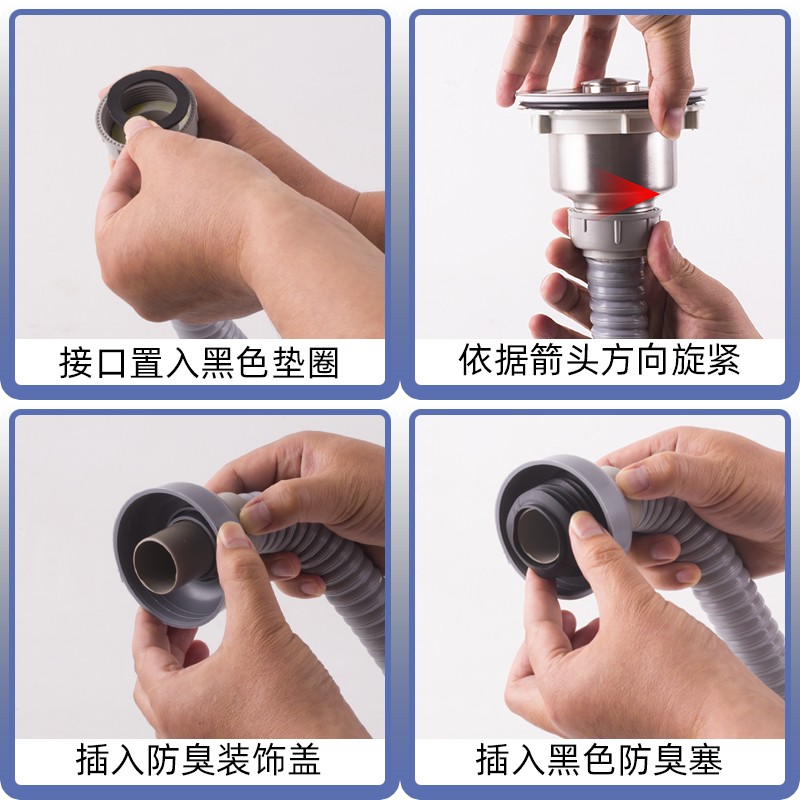 接口置入黑色垫圈

依据箭头方向旋紧

插入防臭装饰盖

插入黑色防臭塞