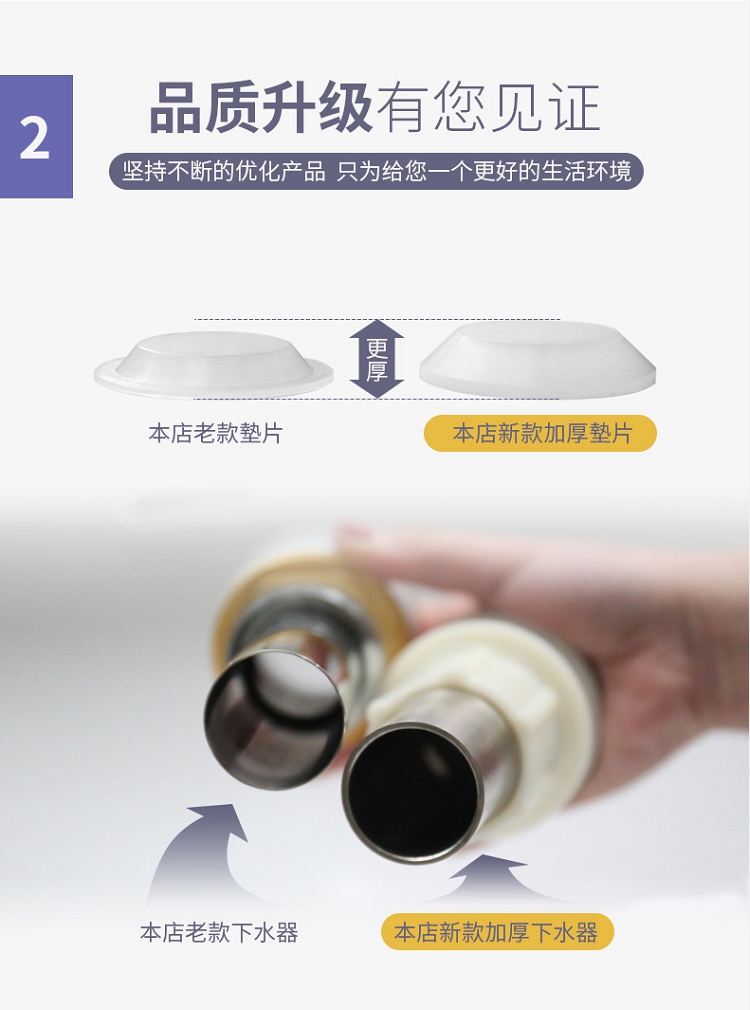 2

品质升级有您见证

坚持不断的优化产品 只为给您一个更好的生活环境

更厚

本店老款垫片

本店新款加厚垫片

本店老款下水器

本店新款加厚下水器