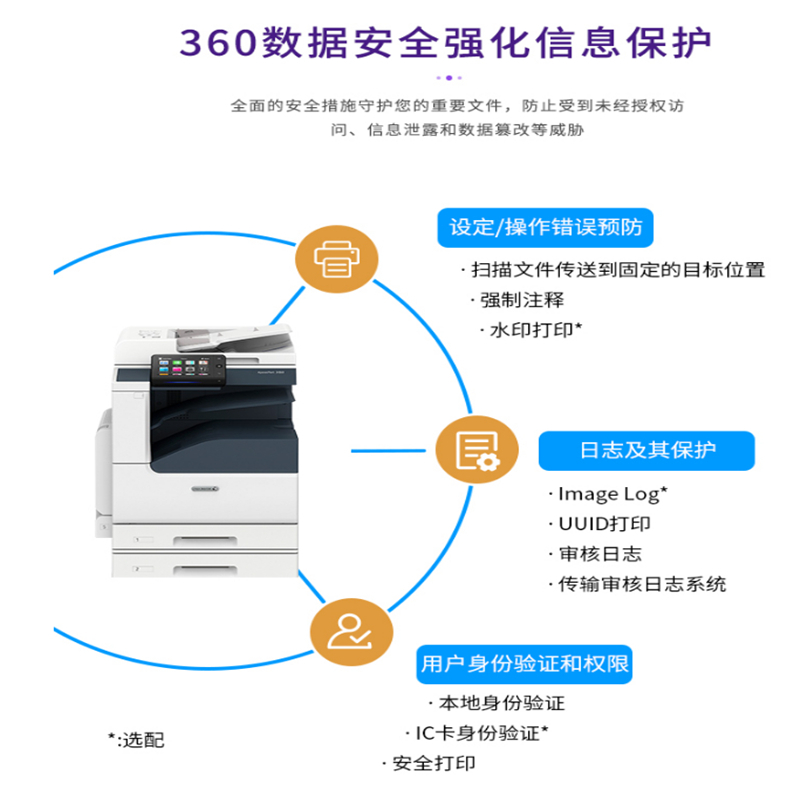 360数据安全强化信息保护

全面的安全措施守护您的重要文件，防止受到未经授权访问、信息泄露和数据篡改等威胁

设定/操作错误预防

· 扫描文件传送到固定的目标位置
· 强制注释
· 水印打印*

日志及其保护

· Image Log*
· UUID打印
· 审核日志
· 传输审核日志系统

用户身份验证和权限

· 本地身份验证
· IC卡身份验证*
· 安全打印

*:选配