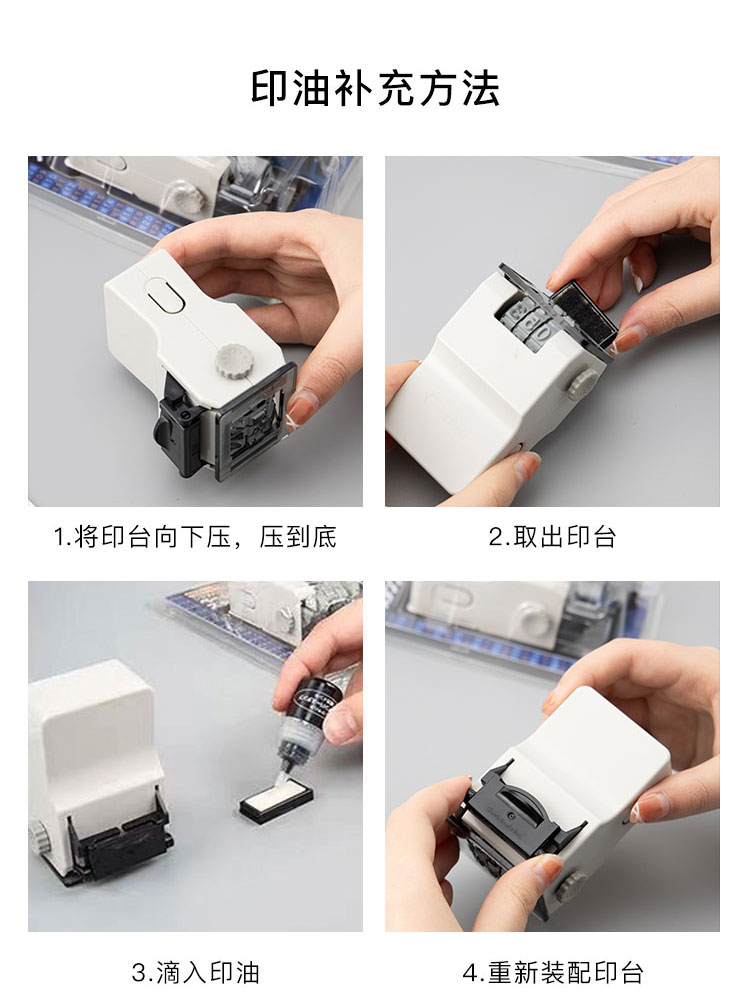 印油补充方法

1.将印台向下压，压到底

2.取出印台

3.滴入印油

4.重新装配印台