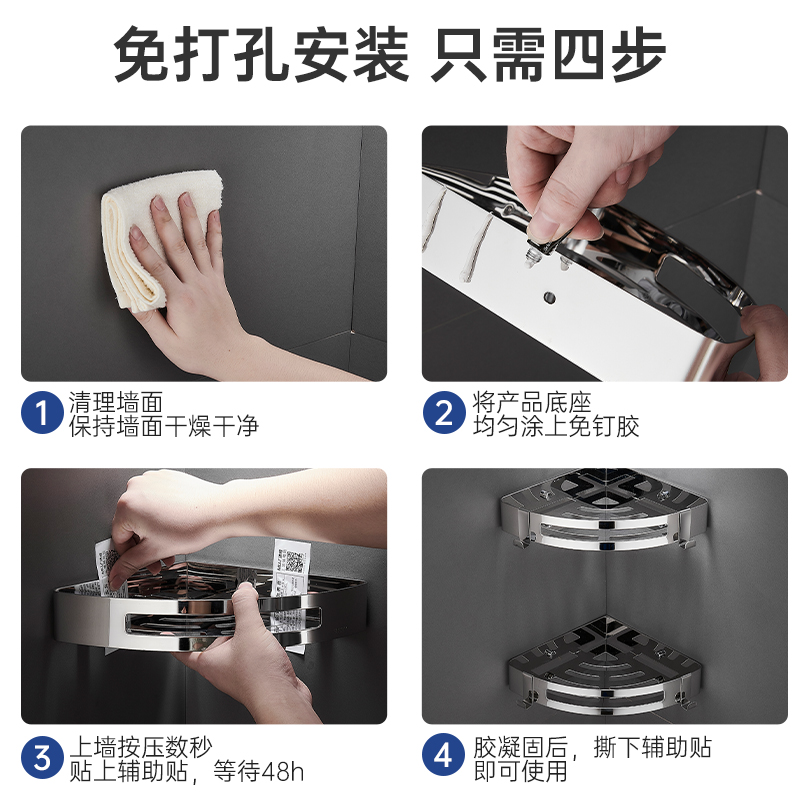 免打孔安装 只需四步

1 清理墙面
保持墙面干燥干净

2 将产品底座
均匀涂上免钉胶

3 上墙按压数秒
贴上辅助贴，等待48h

4 胶凝固后，撕下辅助贴
即可使用