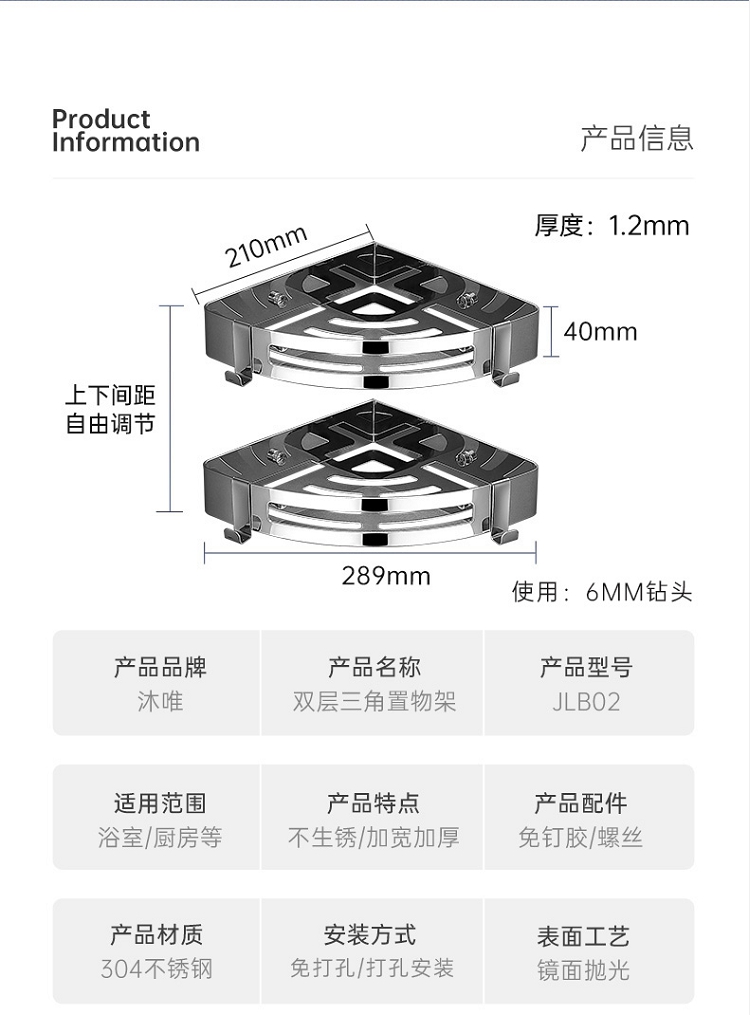 Product Information

产品信息

厚度：1.2mm

210mm

40mm

上下间距
自由调节

289mm

使用：6MM钻头

| 产品品牌 | 产品名称 | 产品型号 |
|---|---|---|
| 沐唯 | 双层三角置物架 | JLB02 |

| 适用范围 | 产品特点 | 产品配件 |
|---|---|---|
| 浴室/厨房等 | 不生锈/加宽加厚 | 免钉胶/螺丝 |

| 产品材质 | 安装方式 | 表面工艺 |
|---|---|---|
| 304不锈钢 | 免打孔/打孔安装 | 镜面抛光 |