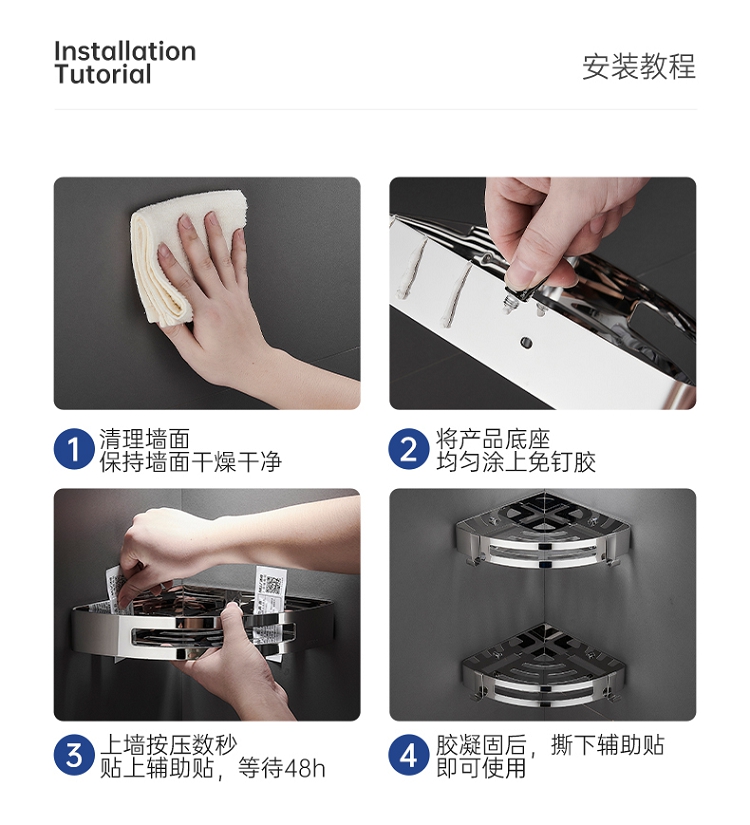 Installation Tutorial

安装教程

1 清理墙面
保持墙面干燥干净

2 将产品底座
均匀涂上免钉胶

3 上墙按压数秒
贴上辅助贴，等待48h

4 胶凝固后，撕下辅助贴
即可使用