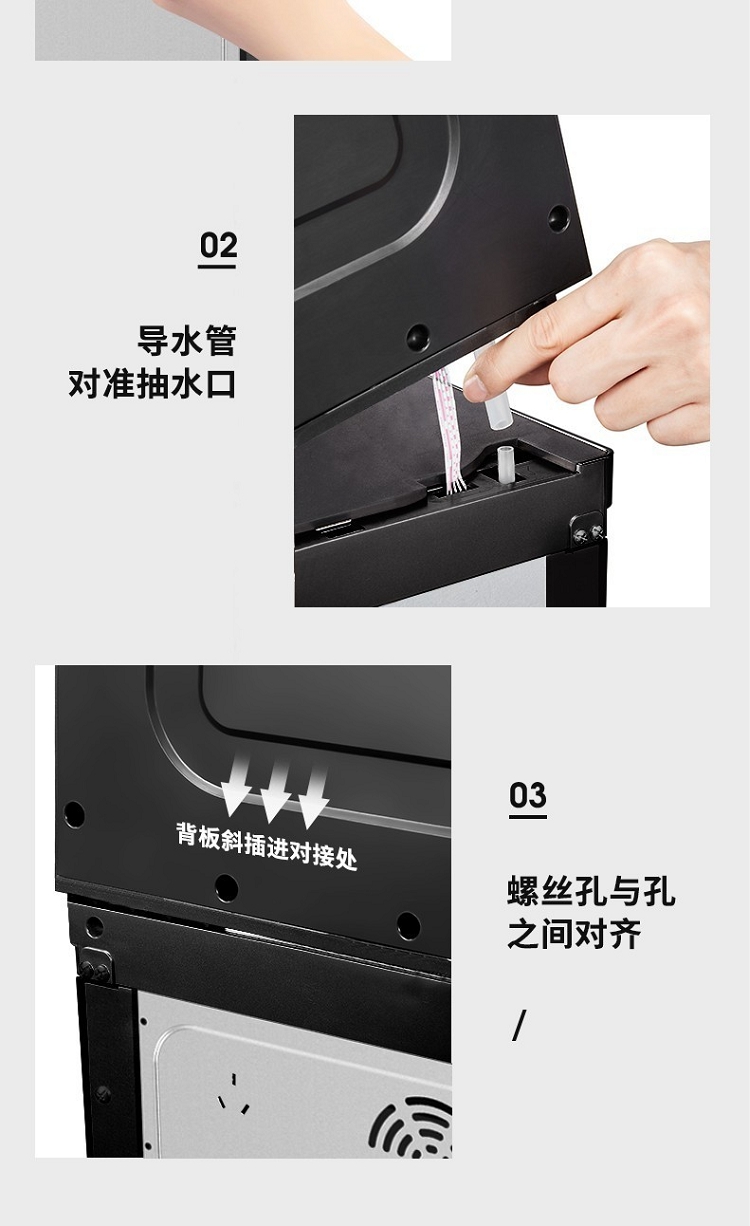 02

导水管
对准抽水口

背板斜插进对接处

03

螺丝孔与孔
之间对齐

/