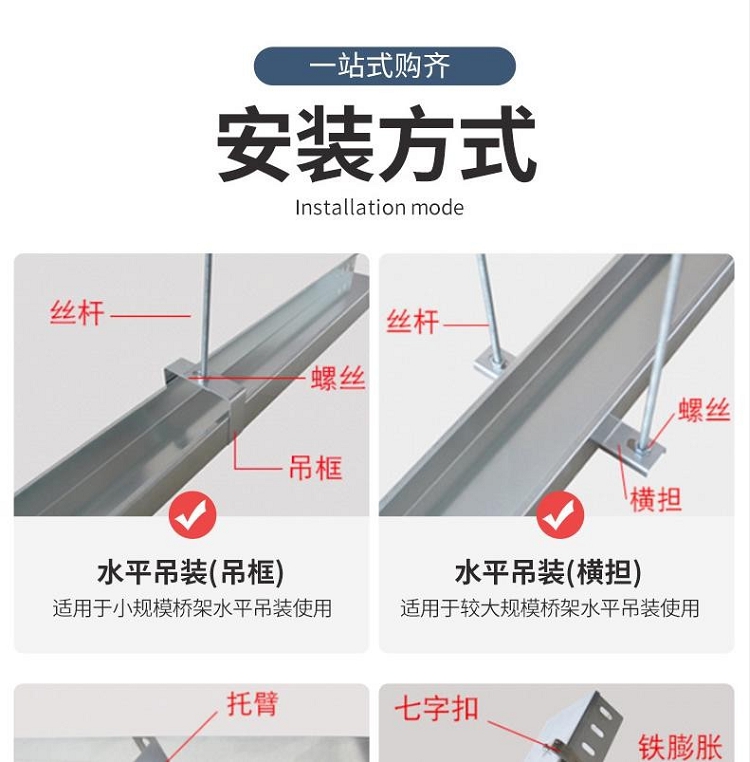 一站式购齐

安装方式

Installation mode

丝杆

螺丝

吊框

水平吊装(吊框)

适用于小规模桥架水平吊装使用

丝杆

螺丝

横担

水平吊装(横担)

适用于较大规模桥架水平吊装使用

托臂

七字扣

铁膨胀