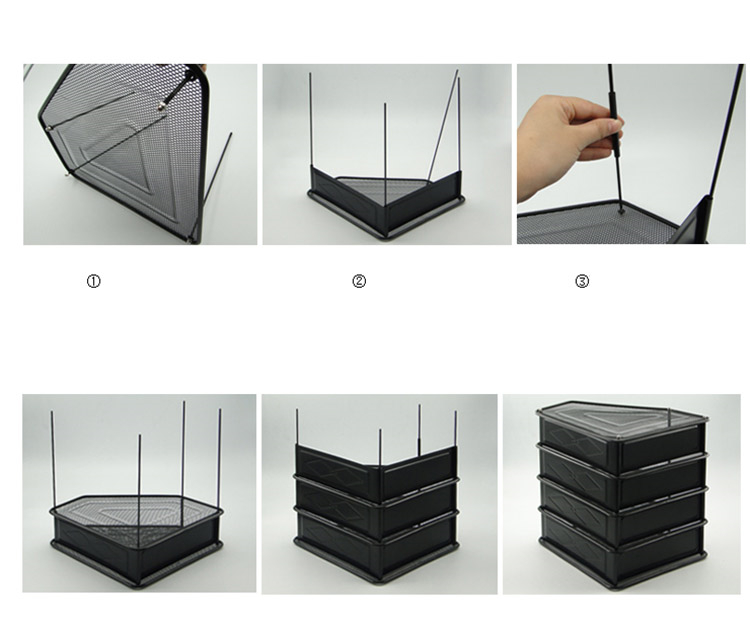 ①

②

③