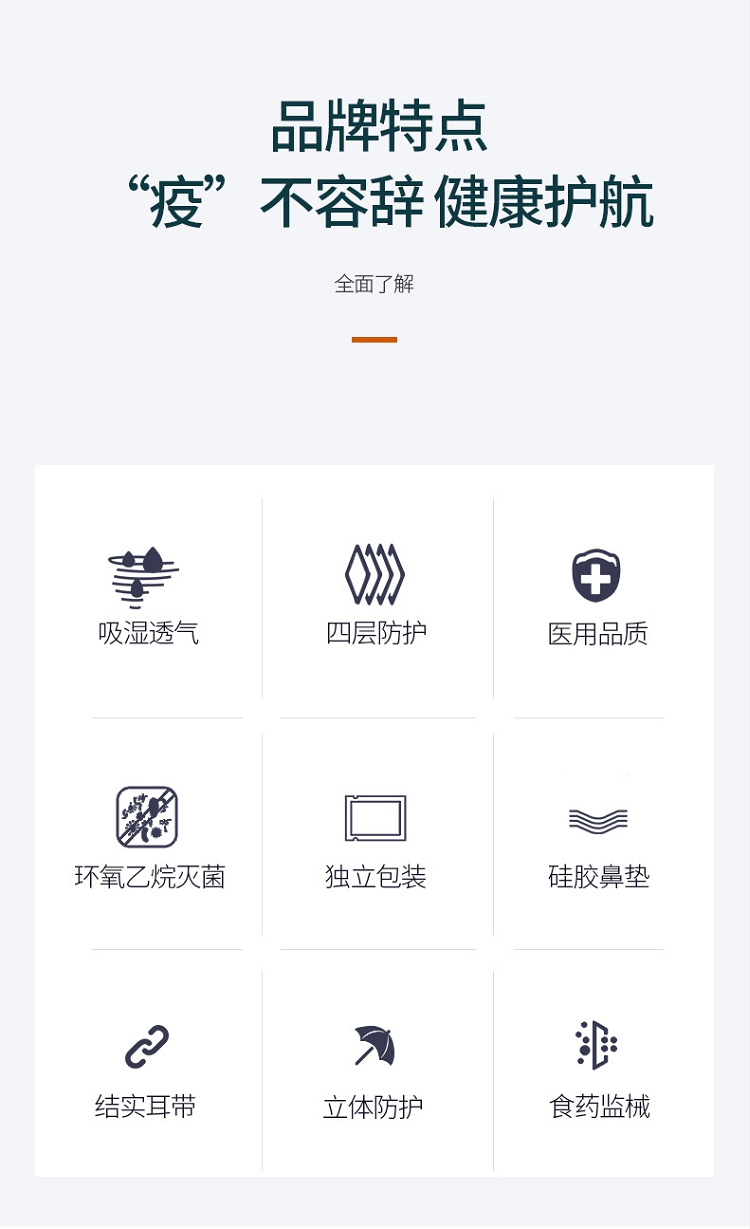 品牌特点
“疫”不容辞 健康护航

全面了解

吸湿透气

四层防护

医用品质

环氧乙烷灭菌

独立包装

硅胶鼻垫

结实耳带

立体防护

食药监械