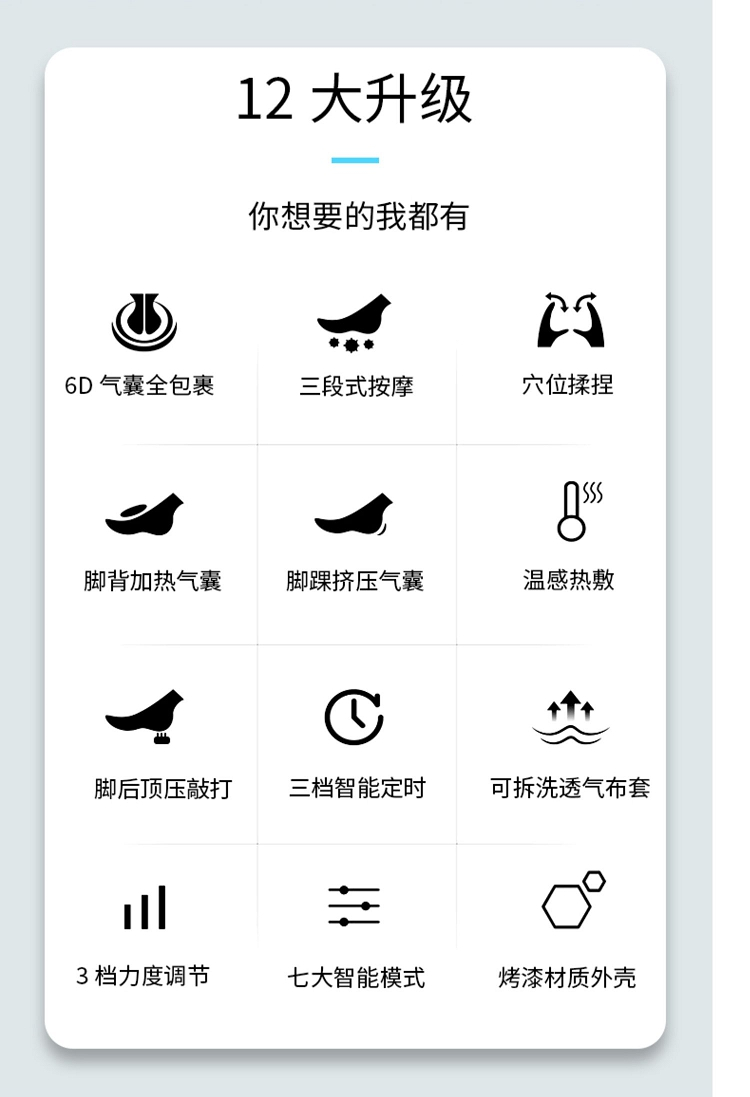 12大升级

你想要的我都有

6D气囊全包裹

三段式按摩

穴位揉捏

脚背加热气囊

脚踝挤压气囊

温感热敷

脚后顶压敲打

三档智能定时

可拆洗透气布套

3档力度调节

七大智能模式

烤漆材质外壳