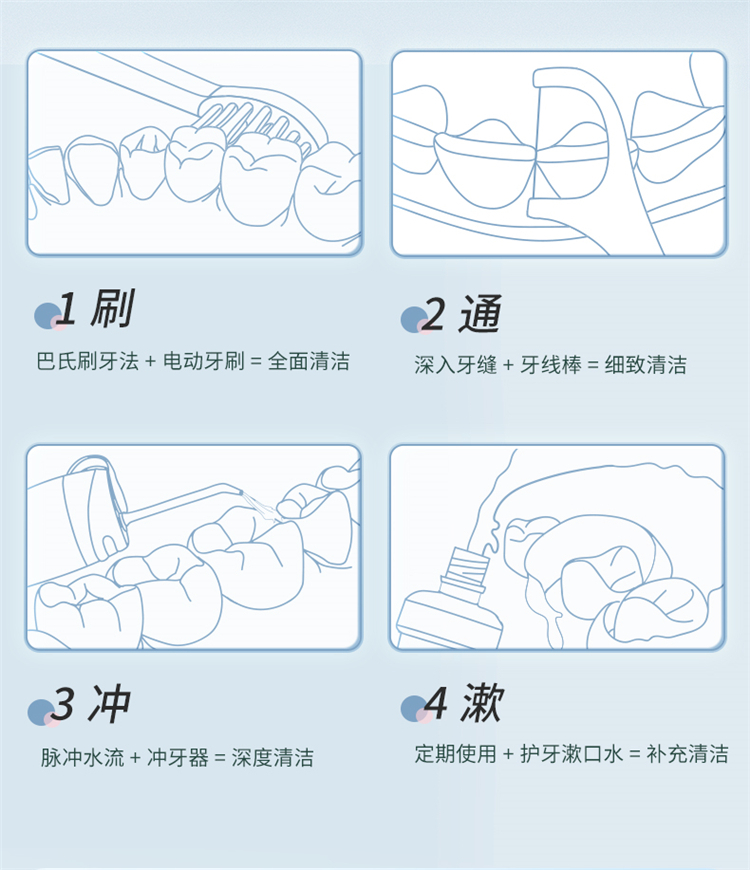 1 刷

巴氏刷牙法 + 电动牙刷 = 全面清洁

2 通

深入牙缝 + 牙线棒 = 细致清洁

3 冲

脉冲水流 + 冲牙器 = 深度清洁

4 漱

定期使用 + 护牙漱口水 = 补充清洁