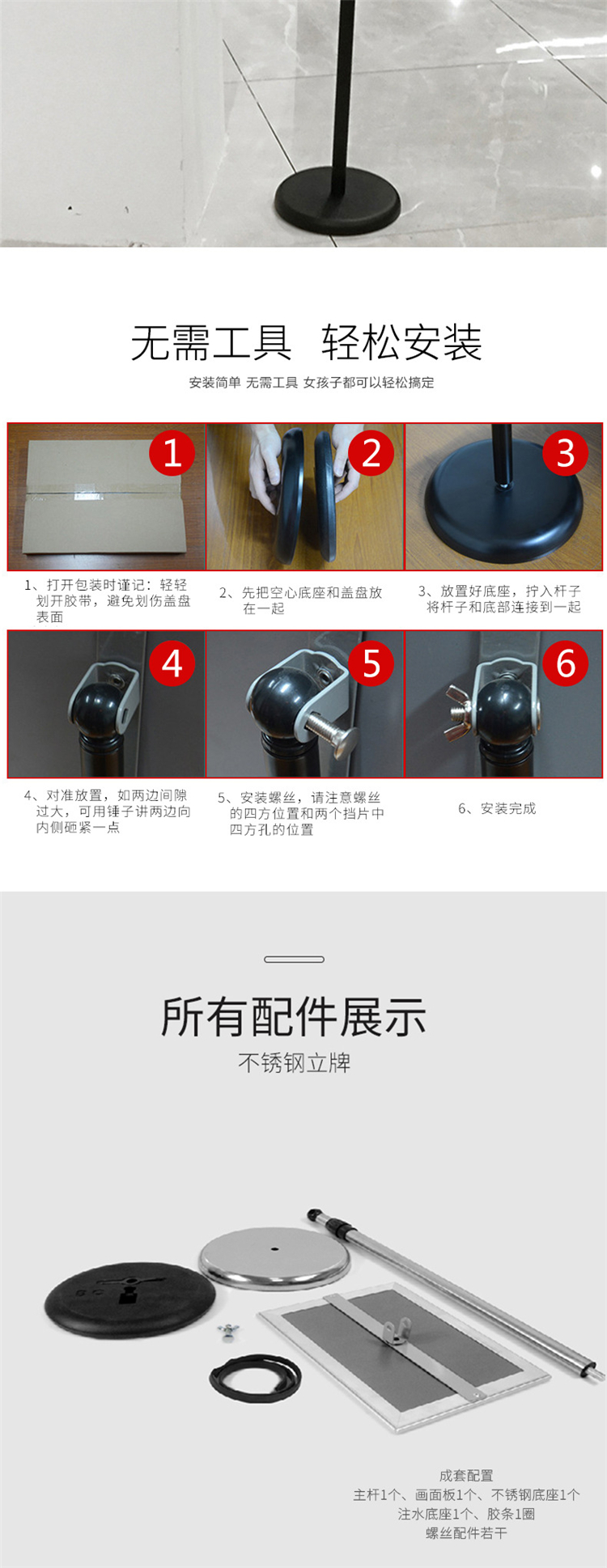 无需工具 轻松安装

安装简单 无需工具 女孩子都可以轻松搞定

1

2

3

1、打开包装时谨记：轻轻划开胶带，避免划伤盖盘表面

2、先把空心底座和盖盘放在一起

3、放置好底座，拧入杆子将杆子和底部连接到一起

4

5

6

4、对准放置，如两边间隙过大，可用锤子讲两边向内侧砸紧一点

5、安装螺丝，请注意螺丝的四方位置和两个挡片中四方孔的位置

6、安装完成

所有配件展示

不锈钢立牌

成套配置
主杆1个、画面板1个、不锈钢底座1个
注水底座1个、胶条1圈
螺丝配件若干