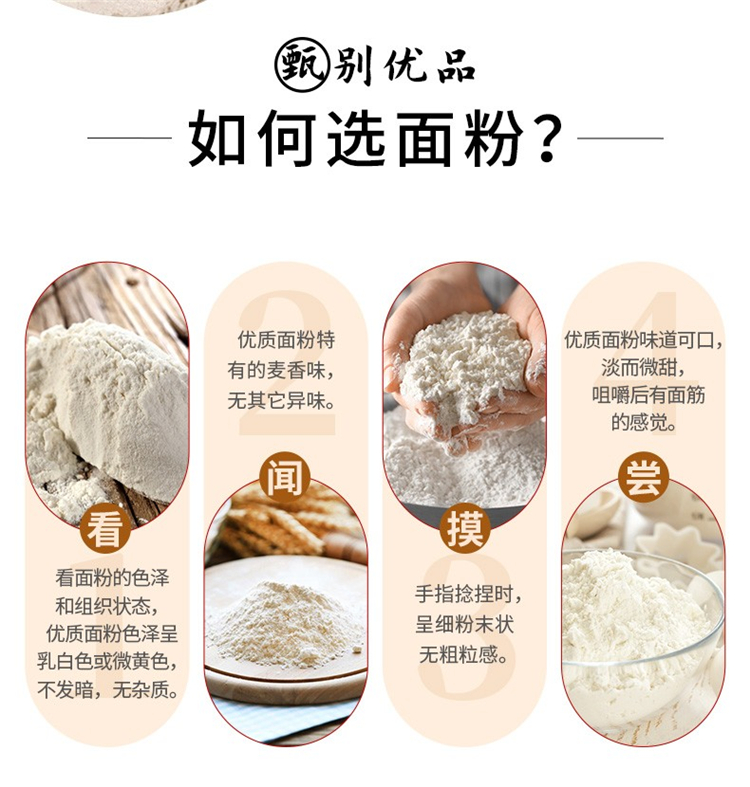 甄别优品

如何选面粉？

看

1

看面粉的色泽和组织状态，优质面粉色泽呈乳白色或微黄色，不发暗，无杂质。

2

优质面粉特有的麦香味，无其它异味。

闻

摸

3

手指捻捏时，呈细粉末状无粗粒感。

4

优质面粉味道可口，淡而微甜，咀嚼后有面筋的感觉。

尝