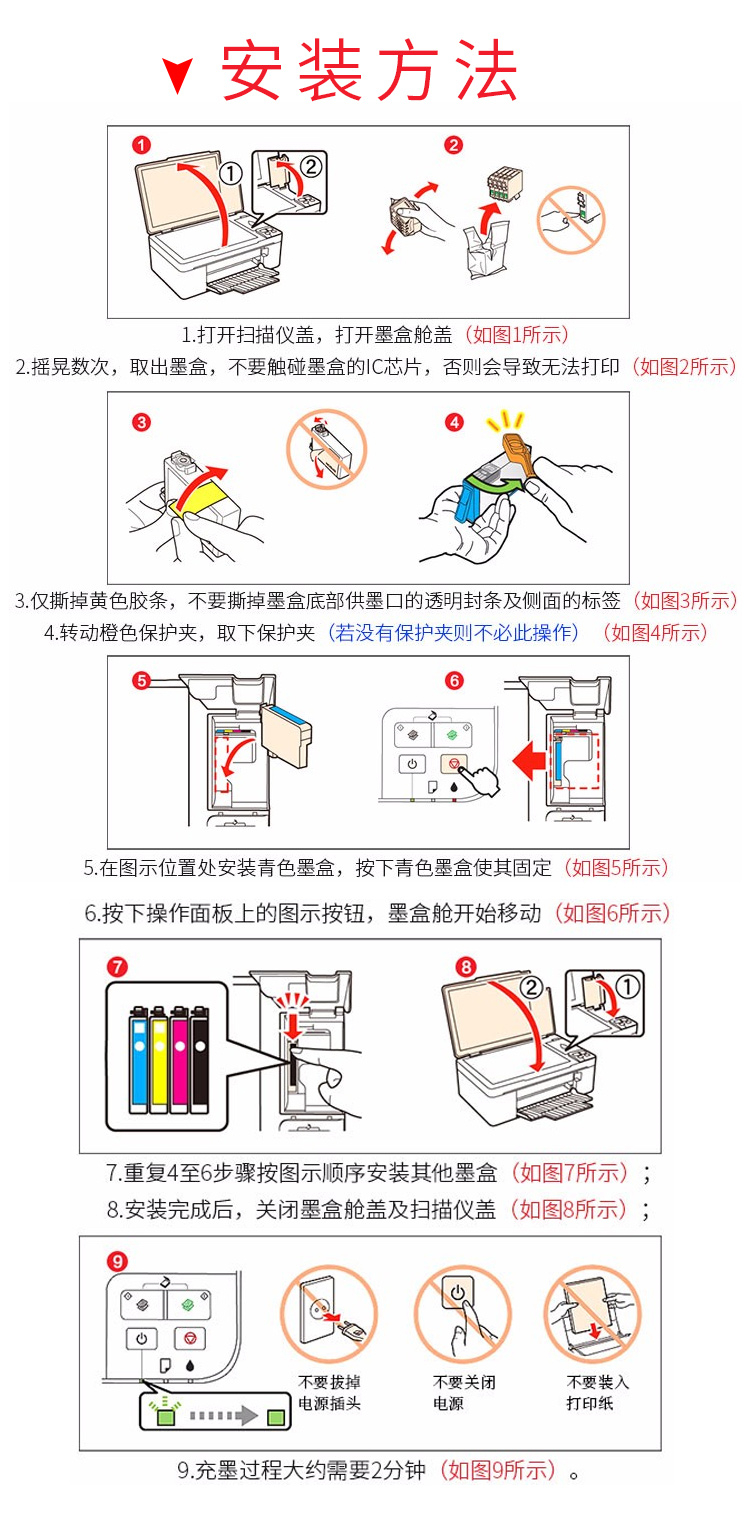 安装方法

1 ① ② 2

1.打开扫描仪盖，打开墨盒舱盖（如图1所示）

2.摇晃数次，取出墨盒，不要触碰墨盒的IC芯片，否则会导致无法打印（如图2所示）

3 4

3.仅撕掉黄色胶条，不要撕掉墨盒底部供墨口的透明封条及侧面的标签（如图3所示）

4.转动橙色保护夹，取下保护夹（若没有保护夹则不必此操作）（如图4所示）

5 6

5.在图示位置处安装青色墨盒，按下青色墨盒使其固定（如图5所示）

6.按下操作面板上的图示按钮，墨盒舱开始移动（如图6所示）

7 8 ② ①

7.重复4至6步骤按图示顺序安装其他墨盒（如图7所示）；

8.安装完成后，关闭墨盒舱盖及扫描仪盖（如图8所示）；

9

不要拔掉电源插头

不要关闭电源

不要装入打印纸

9.充墨过程大约需要2分钟（如图9所示）。