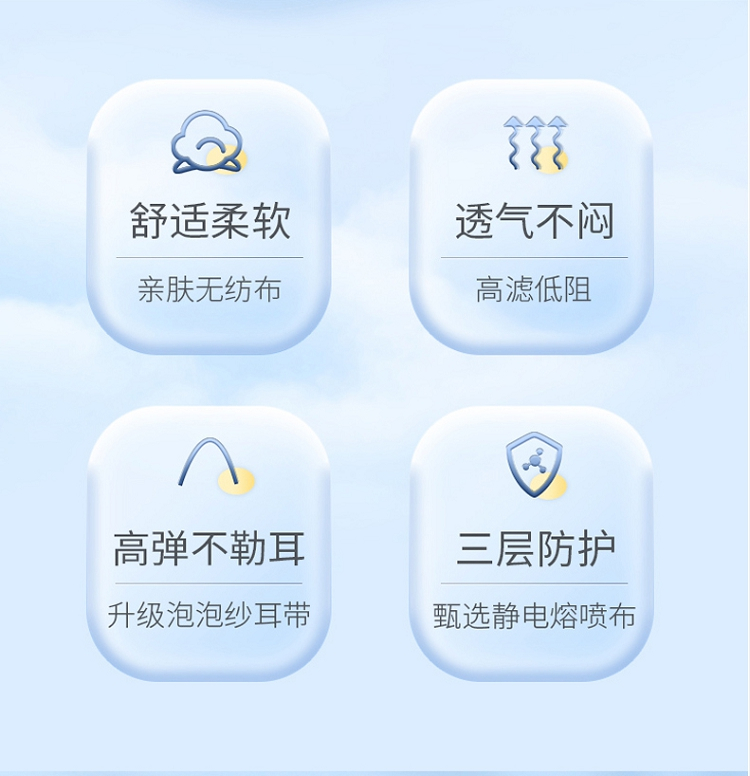 舒适柔软

亲肤无纺布

透气不闷

高滤低阻

高弹不勒耳

升级泡泡纱耳带

三层防护

甄选静电熔喷布