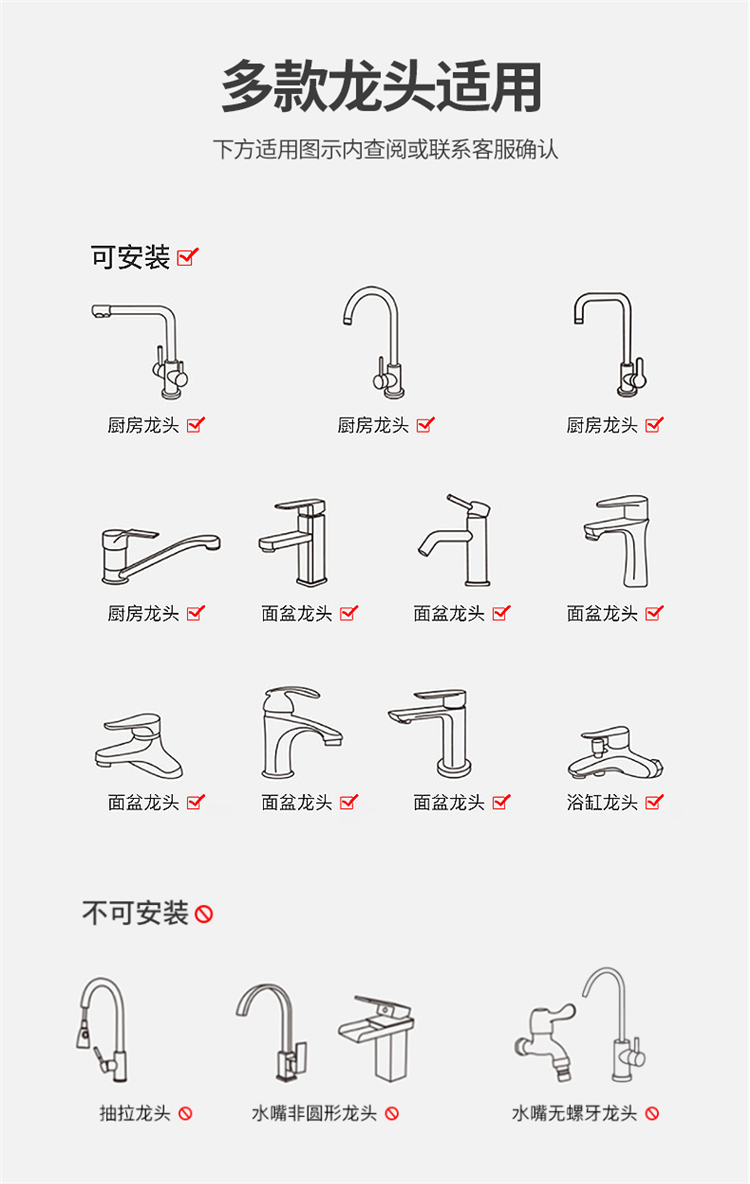 多款龙头适用

下方适用图示内查阅或联系客服确认

可安装

厨房龙头

厨房龙头

厨房龙头

厨房龙头

面盆龙头

面盆龙头

面盆龙头

面盆龙头

面盆龙头

面盆龙头

浴缸龙头

不可安装

抽拉龙头

水嘴非圆形龙头

水嘴无螺牙龙头