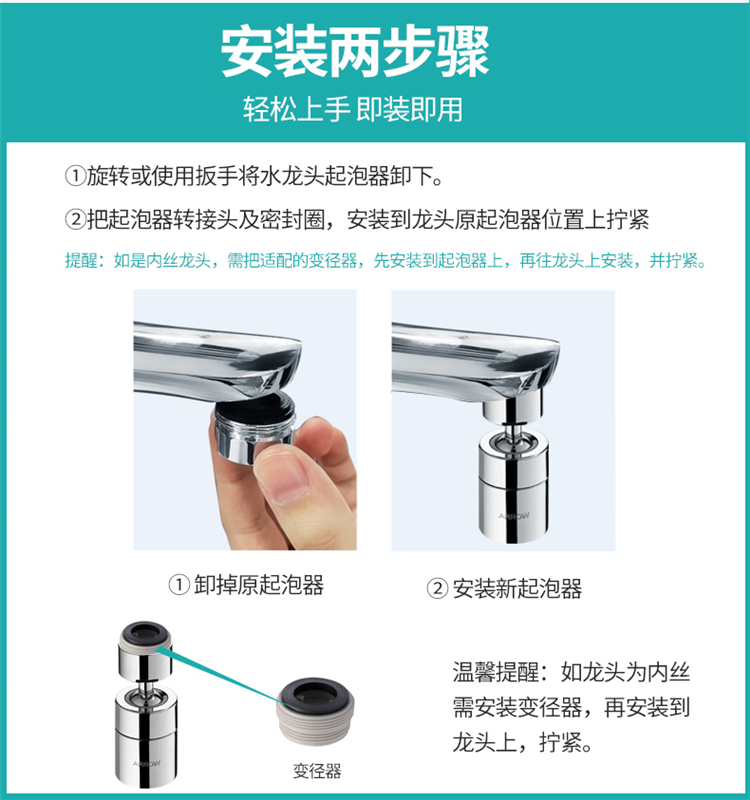 安装两步骤

轻松上手 即装即用

①旋转或使用扳手将水龙头起泡器卸下。

②把起泡器转接头及密封圈，安装到龙头原起泡器位置上拧紧

提醒：如是内丝龙头，需把适配的变径器，先安装到起泡器上，再往龙头上安装，并拧紧。

ARROW

① 卸掉原起泡器

② 安装新起泡器

ARROW

变径器

温馨提醒：如龙头为内丝需安装变径器，再安装到龙头上，拧紧。