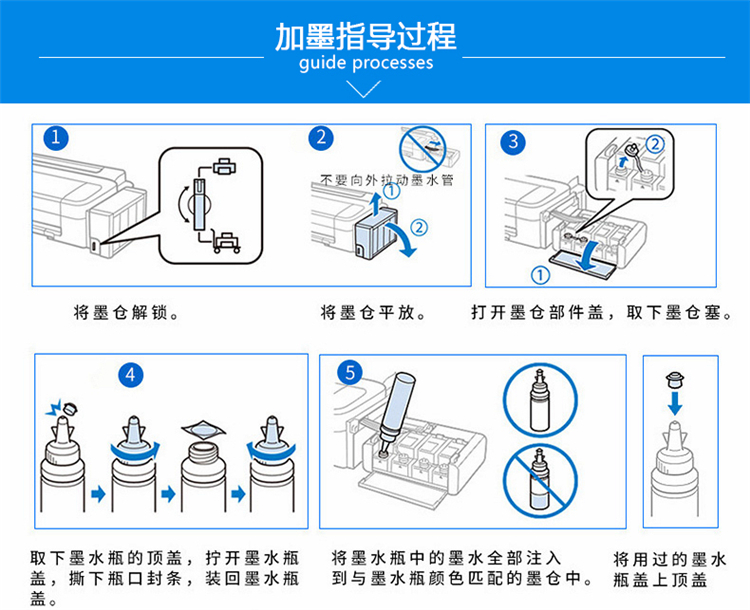 加墨指导过程
guide processes

1

将墨仓解锁。

2
不要向外拉动墨水管
①
②

将墨仓平放。

3
②
①

打开墨仓部件盖，取下墨仓塞。

4

取下墨水瓶的顶盖，拧开墨水瓶盖，撕下瓶口封条，装回墨水瓶盖。

5

将墨水瓶中的墨水全部注入到与墨水瓶颜色匹配的墨仓中。

将用过的墨水瓶盖上顶盖