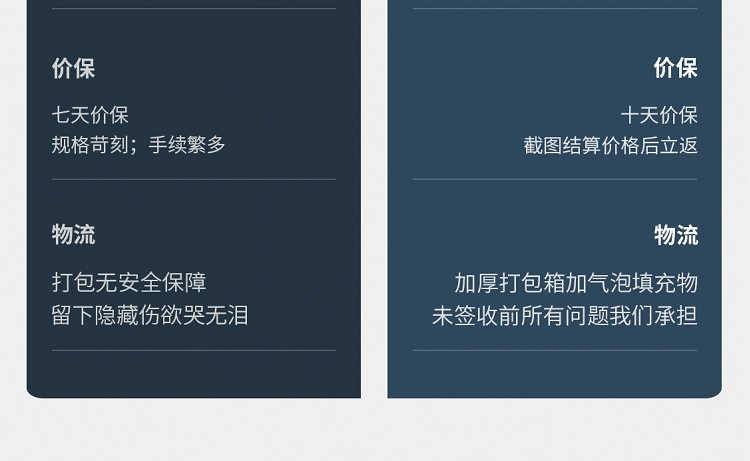 价保

七天价保
规格苛刻；手续繁多

物流

打包无安全保障
留下隐藏伤欲哭无泪

价保

十天价保
截图结算价格后立返

物流

加厚打包箱加气泡填充物
未签收前所有问题我们承担