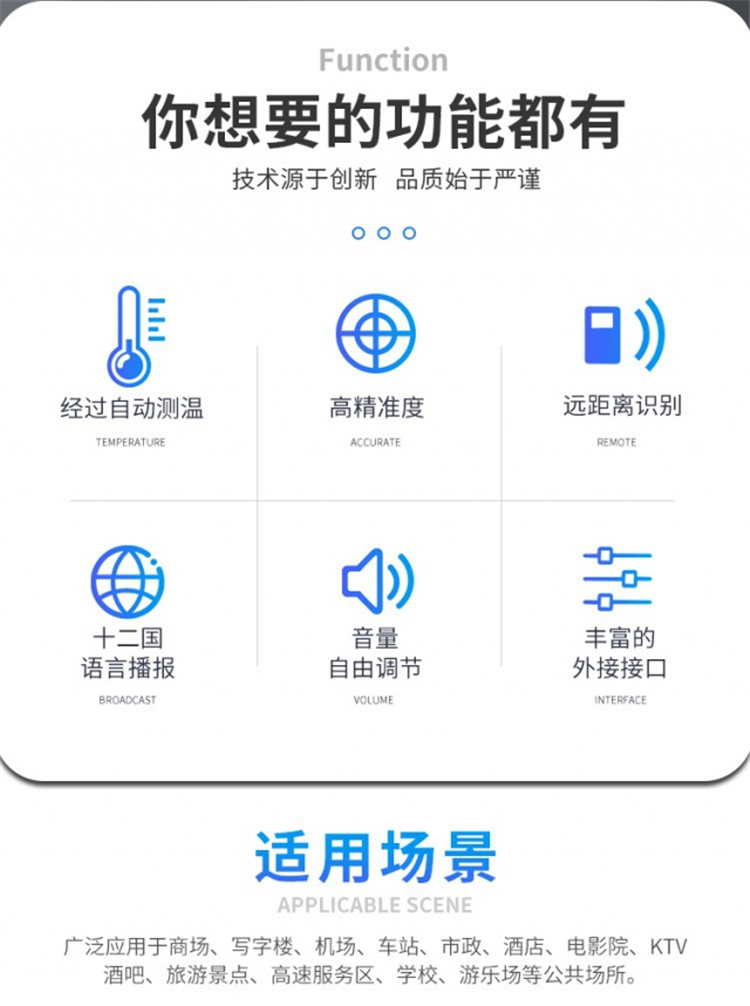 Function

你想要的功能都有

技术源于创新 品质始于严谨

经过自动测温

TEMPERATURE

高精准度

ACCURATE

远距离识别

REMOTE

十二国
语言播报

BROADCAST

音量
自由调节

VOLUME

丰富的
外接接口

INTERFACE

适用场景

APPLICABLE SCENE

广泛应用于商场、写字楼、机场、车站、市政、酒店、电影院、KTV酒吧、旅游景点、高速服务区、学校、游乐场等公共场所。