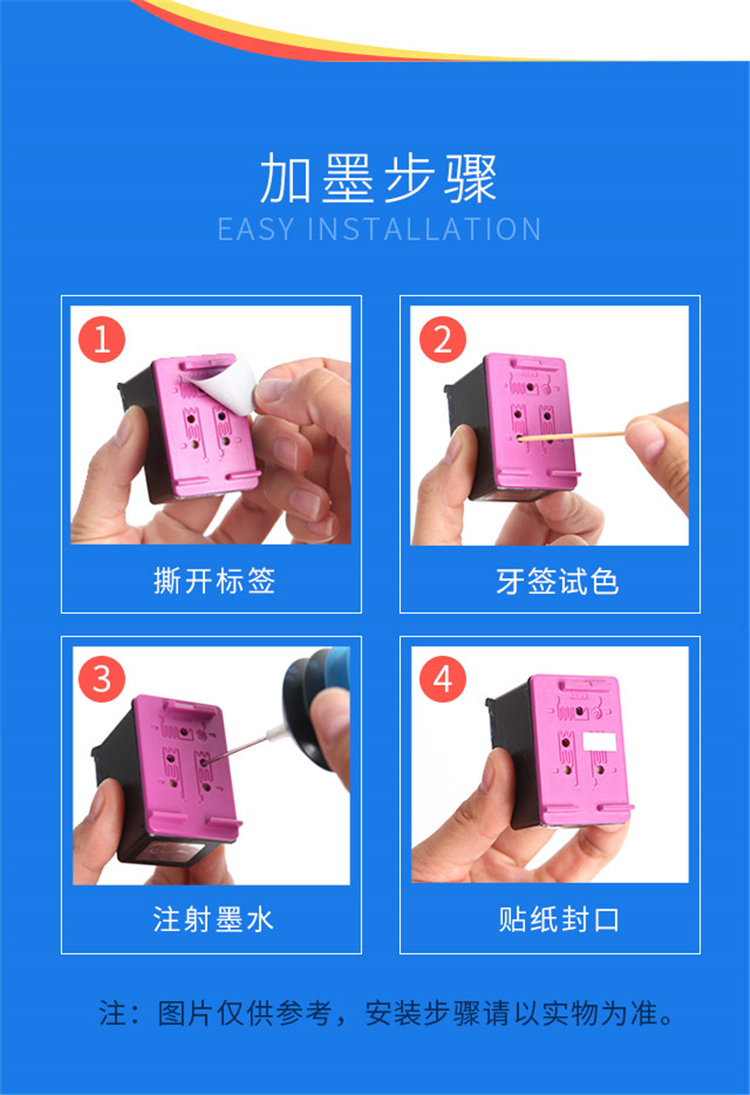 加墨步骤
EASY INSTALLATION

1
撕开标签

2
牙签试色

3
注射墨水

4
贴纸封口

注：图片仅供参考，安装步骤请以实物为准。