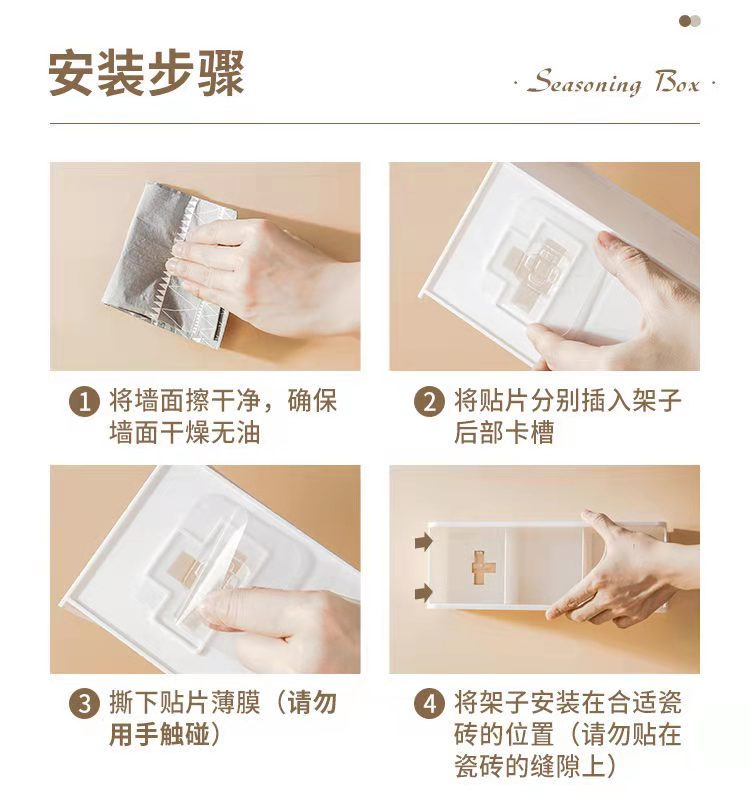 安装步骤

· Seasoning Box ·

1 将墙面擦干净，确保墙面干燥无油

2 将贴片分别插入架子后部卡槽

3 撕下贴片薄膜（请勿用手触碰）

4 将架子安装在合适瓷砖的位置（请勿贴在瓷砖的缝隙上）