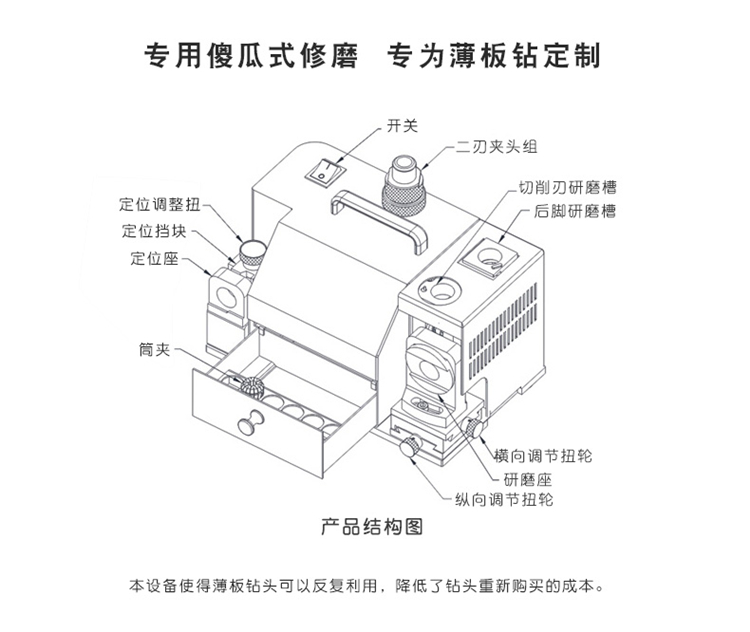 专用傻瓜式修磨　专为薄板钻定制

开关

二刃夹头组

切削刃研磨槽

后脚研磨槽

定位调整扭

定位挡块

定位座

筒夹

横向调节扭轮

研磨座

纵向调节扭轮

产品结构图

本设备使得薄板钻头可以反复利用，降低了钻头重新购买的成本。