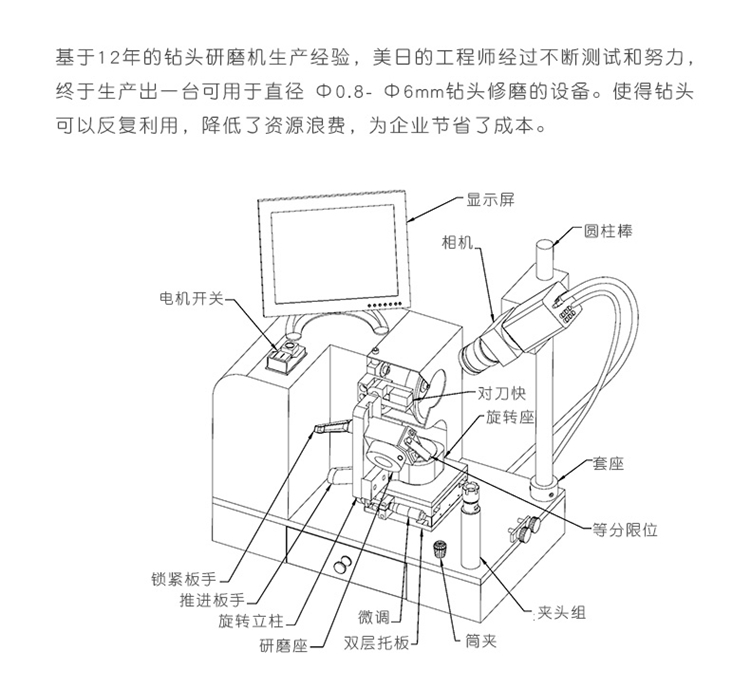 基于12年的钻头研磨机生产经验，美日的工程师经过不断测试和努力，终于生产出一台可用于直径 Φ0.8- Φ6mm钻头修磨的设备。使得钻头可以反复利用，降低了资源浪费，为企业节省了成本。

显示屏
圆柱棒
相机
电机开关
对刀快
旋转座
套座
等分限位
锁紧板手
推进板手
旋转立柱
研磨座
微调
双层托板
筒夹
夹头组