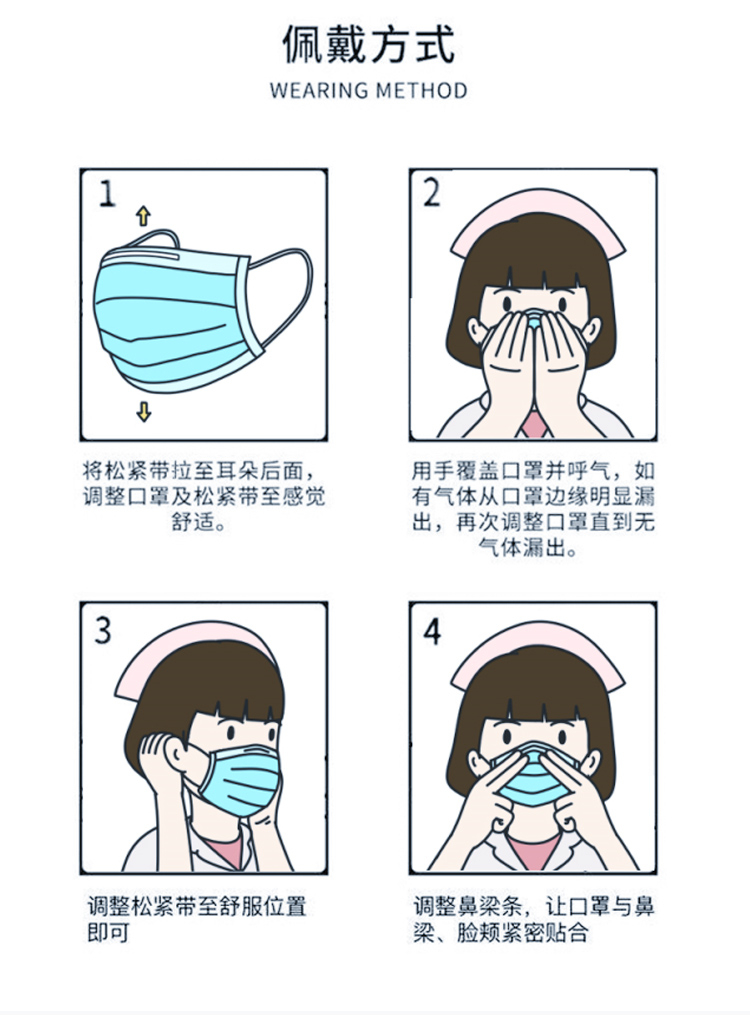 佩戴方式
WEARING METHOD

1

将松紧带拉至耳朵后面，调整口罩及松紧带至感觉舒适。

2

用手覆盖口罩并呼气，如有气体从口罩边缘明显漏出，再次调整口罩直到无气体漏出。

3

调整松紧带至舒服位置即可

4

调整鼻梁条，让口罩与鼻梁、脸颊紧密贴合