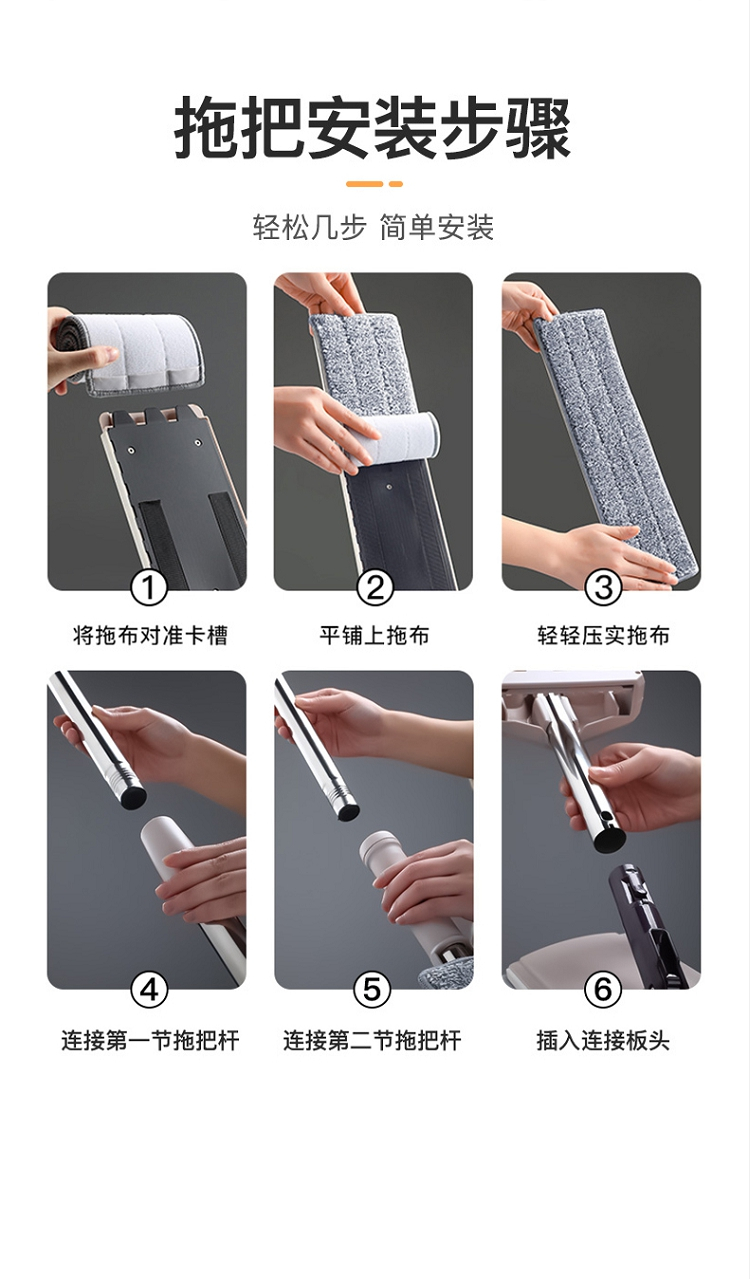 拖把安装步骤

轻松几步 简单安装

①
将拖布对准卡槽

②
平铺上拖布

③
轻轻压实拖布

④
连接第一节拖把杆

⑤
连接第二节拖把杆

⑥
插入连接板头