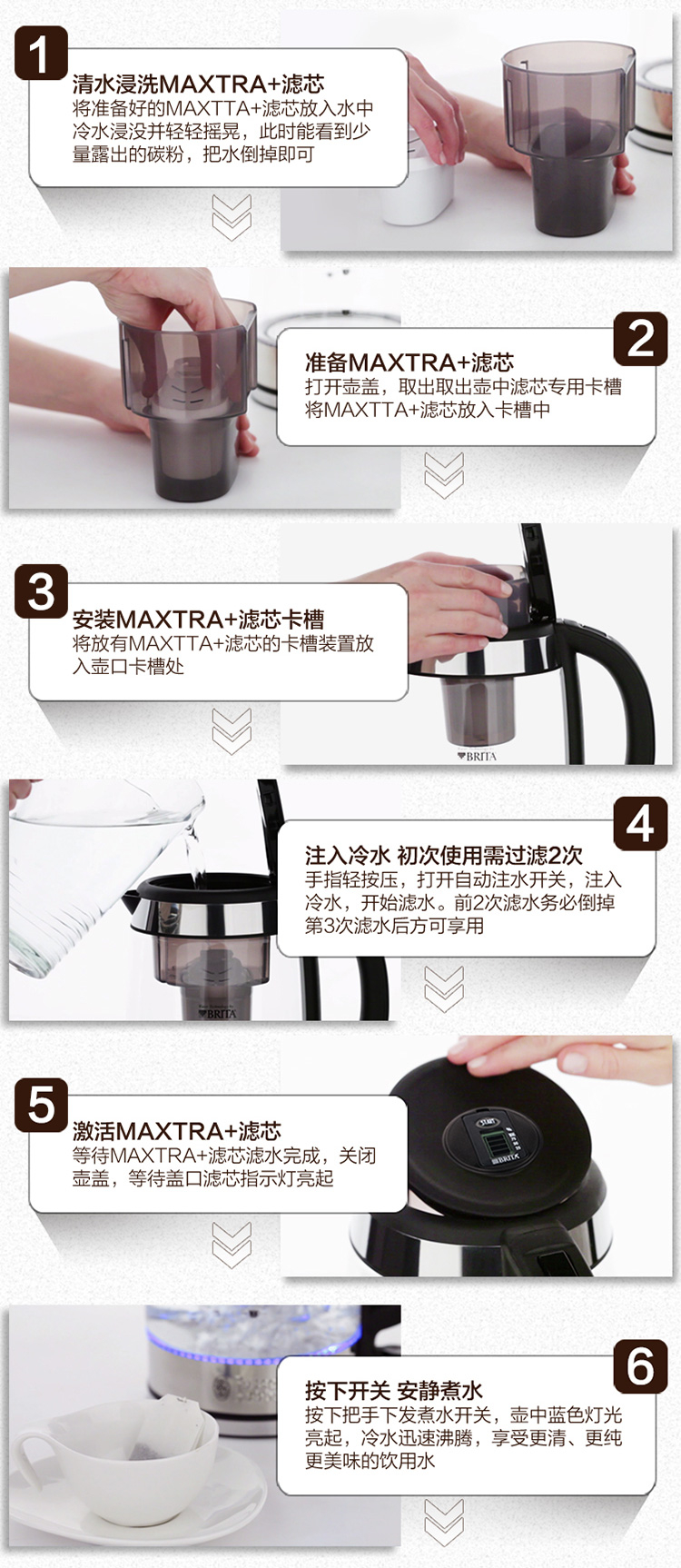 1
清水浸洗MAXTRA+滤芯
将准备好的MAXTTA+滤芯放入水中冷水浸没并轻轻摇晃，此时能看到少量露出的碳粉，把水倒掉即可

2
准备MAXTRA+滤芯
打开壶盖，取出取出壶中滤芯专用卡槽将MAXTTA+滤芯放入卡槽中

3
安装MAXTRA+滤芯卡槽
将放有MAXTTA+滤芯的卡槽装置放入壶口卡槽处

BRITA

4
注入冷水 初次使用需过滤2次
手指轻按压，打开自动注水开关，注入冷水，开始滤水。前2次滤水务必倒掉第3次滤水后方可享用

BRITA

5
激活MAXTRA+滤芯
等待MAXTRA+滤芯滤水完成，关闭壶盖，等待盖口滤芯指示灯亮起

BRITA

6
按下开关 安静煮水
按下把手下发煮水开关，壶中蓝色灯光亮起，冷水迅速沸腾，享受更清、更纯更美味的饮用水