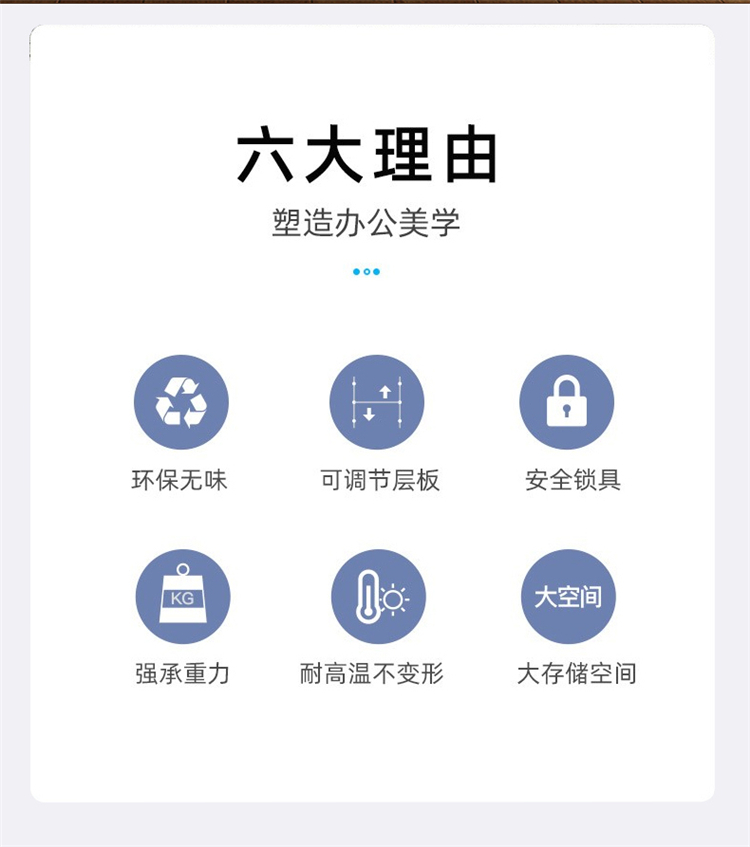 六大理由

塑造办公美学

环保无味

可调节层板

安全锁具

KG

强承重力

耐高温不变形

大空间

大存储空间