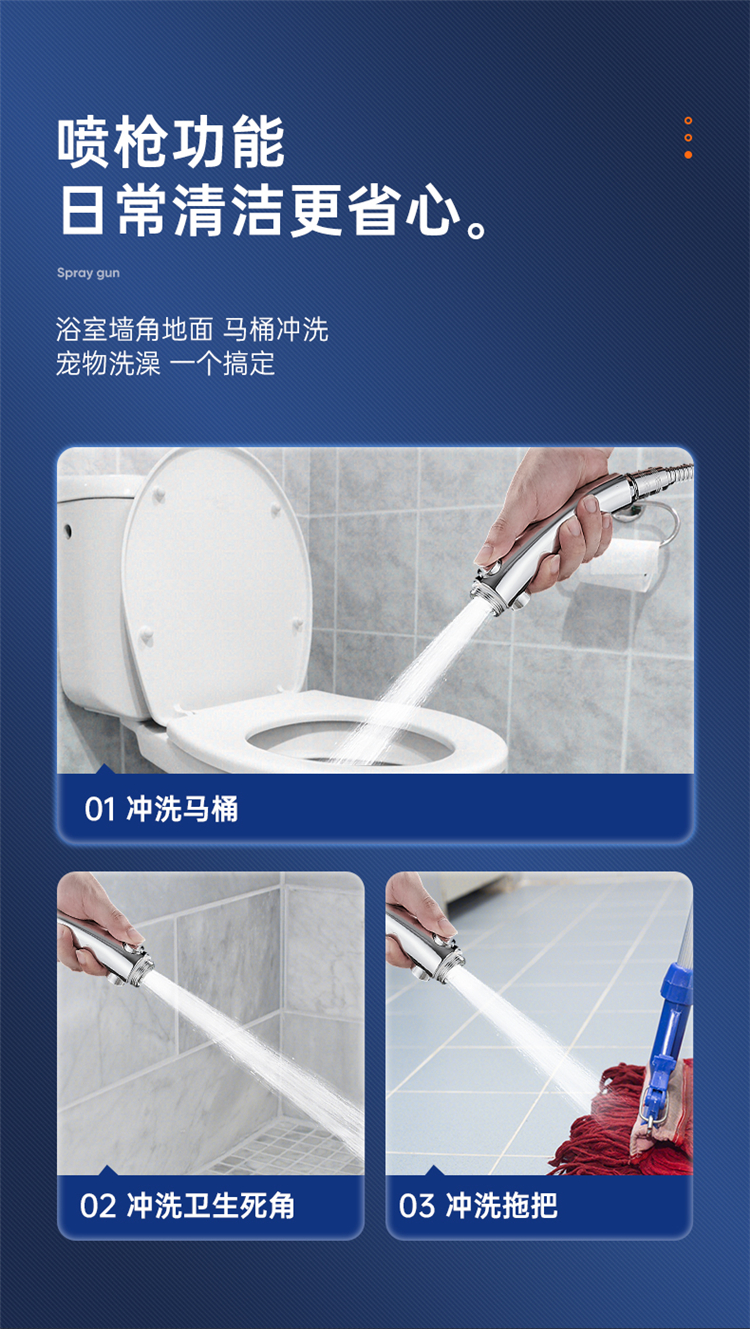 喷枪功能
日常清洁更省心。

Spray gun

浴室墙角地面 马桶冲洗
宠物洗澡 一个搞定

01 冲洗马桶

02 冲洗卫生死角

03 冲洗拖把