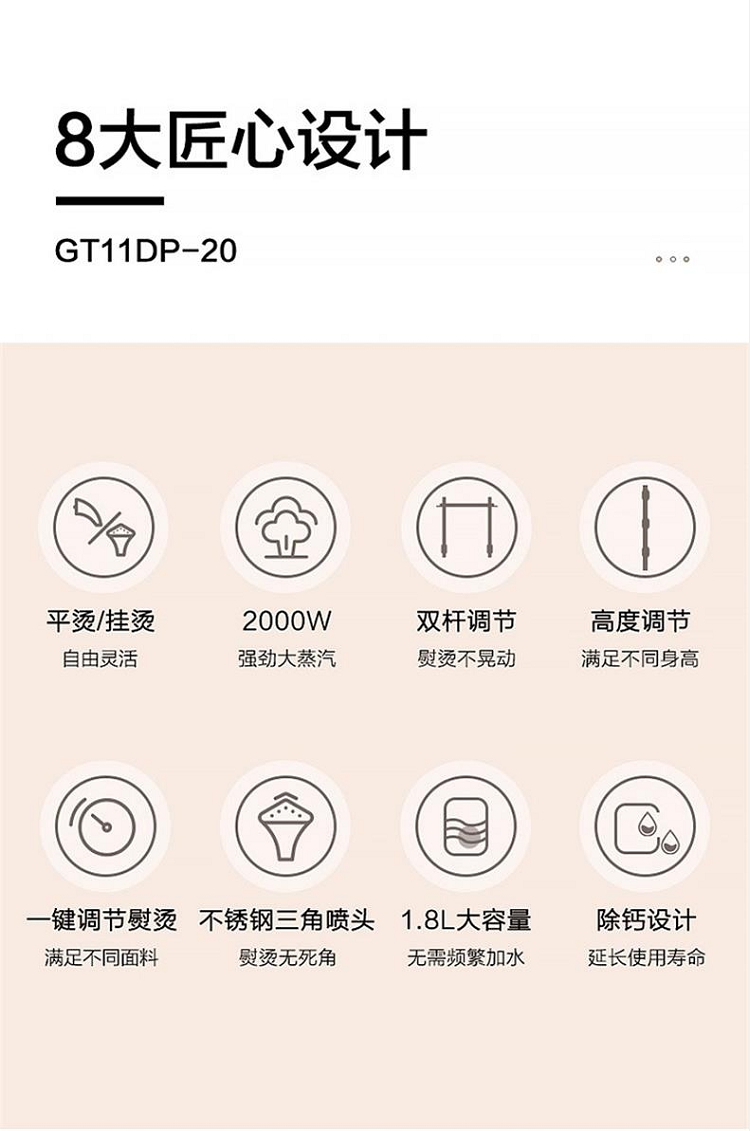 8大匠心设计

GT11DP-20

平烫/挂烫
自由灵活

2000W
强劲大蒸汽

双杆调节
熨烫不晃动

高度调节
满足不同身高

一键调节熨烫
满足不同面料

不锈钢三角喷头
熨烫无死角

1.8L大容量
无需频繁加水

除钙设计
延长使用寿命