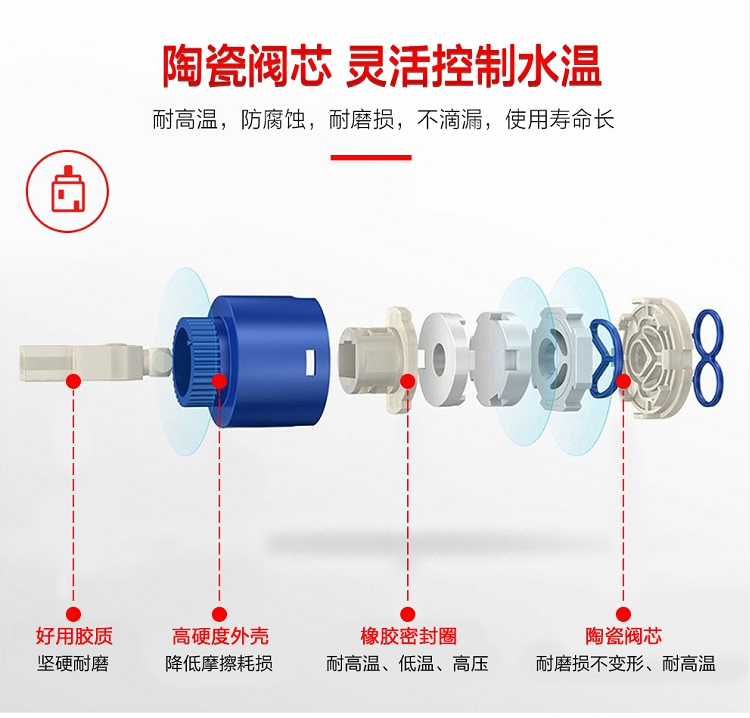 陶瓷阀芯 灵活控制水温

耐高温，防腐蚀，耐磨损，不滴漏，使用寿命长

好用胶质
坚硬耐磨

高硬度外壳
降低摩擦耗损

橡胶密封圈
耐高温、低温、高压

陶瓷阀芯
耐磨损不变形、耐高温