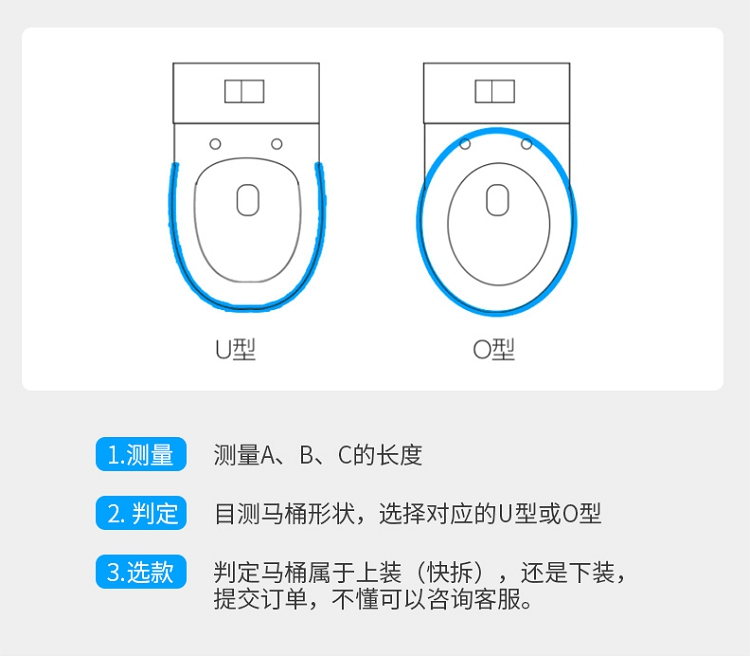 U型

O型

1.测量 测量A、B、C的长度

2. 判定 目测马桶形状，选择对应的U型或O型

3.选款 判定马桶属于上装（快拆），还是下装，提交订单，不懂可以咨询客服。