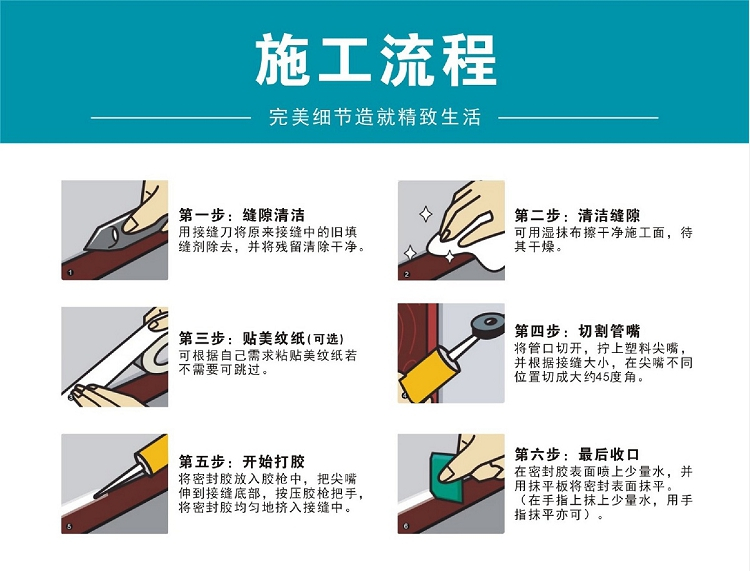 施工流程

完美细节造就精致生活

1

第一步：缝隙清洁
用接缝刀将原来接缝中的旧填缝剂除去，并将残留清除干净。

2

第二步：清洁缝隙
可用湿抹布擦干净施工面，待其干燥。

3

第三步：贴美纹纸(可选)
可根据自己需求粘贴美纹纸若不需要可跳过。

4

第四步：切割管嘴
将管口切开，拧上塑料尖嘴，并根据接缝大小，在尖嘴不同位置切成大约45度角。

5

第五步：开始打胶
将密封胶放入胶枪中，把尖嘴伸到接缝底部，按压胶枪把手，将密封胶均匀地挤入接缝中。

6

第六步：最后收口
在密封胶表面喷上少量水，并用抹平板将密封表面抹平。（在手指上抹上少量水，用手指抹平亦可）。