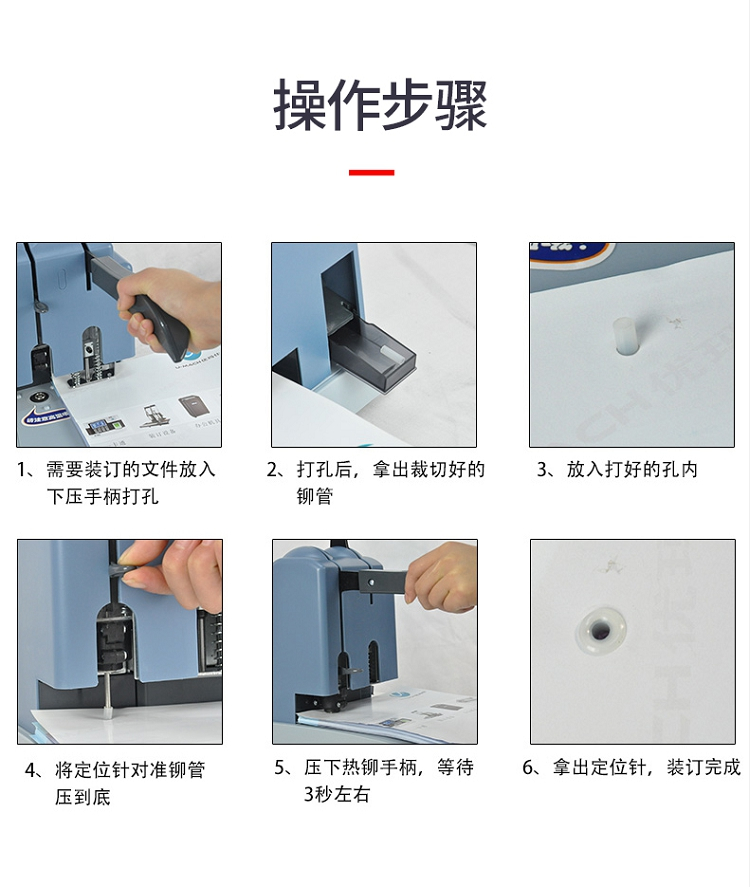 操作步骤

1、需要装订的文件放入下压手柄打孔

2、打孔后，拿出裁切好的铆管

3、放入打好的孔内

4、将定位针对准铆管压到底

5、压下热铆手柄，等待3秒左右

6、拿出定位针，装订完成