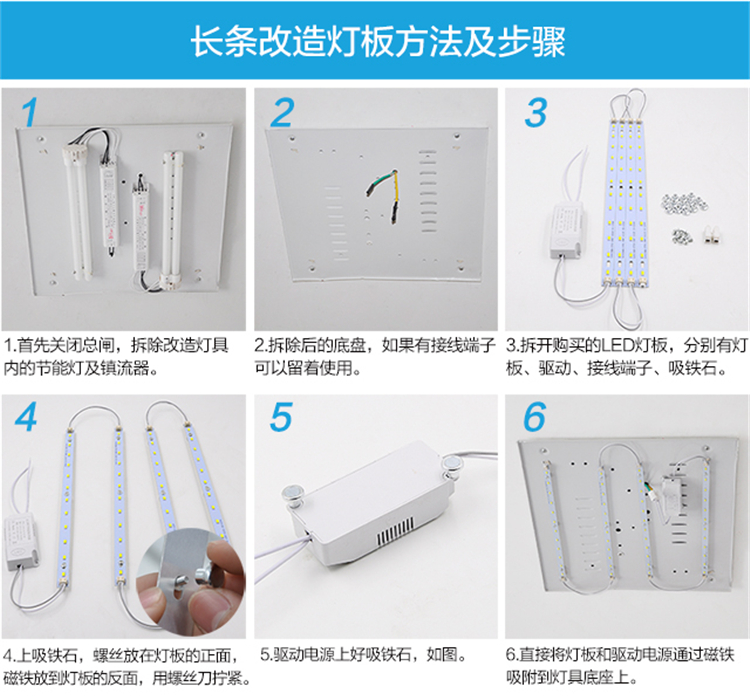 长条改造灯板方法及步骤

1

1.首先关闭总闸，拆除改造灯具内的节能灯及镇流器。

2

2.拆除后的底盘，如果有接线端子可以留着使用。

3

3.拆开购买的LED灯板，分别有灯板、驱动、接线端子、吸铁石。

4

4.上吸铁石，螺丝放在灯板的正面，磁铁放到灯板的反面，用螺丝刀拧紧。

5

5.驱动电源上好吸铁石，如图。

6

6.直接将灯板和驱动电源通过磁铁吸附到灯具底座上。