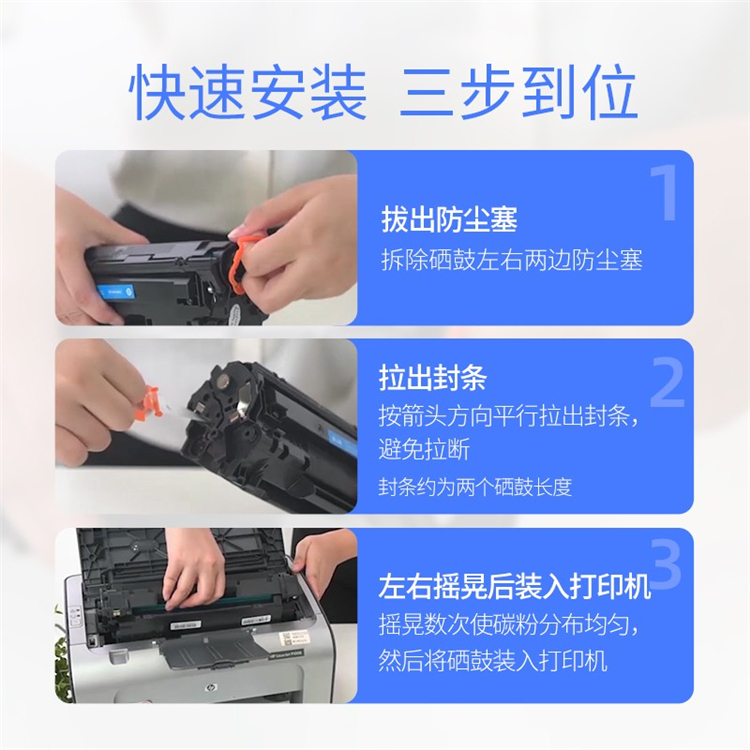 快速安装 三步到位

1

拔出防尘塞

拆除硒鼓左右两边防尘塞

2

拉出封条

按箭头方向平行拉出封条，避免拉断

封条约为两个硒鼓长度

3

左右摇晃后装入打印机

摇晃数次使碳粉分布均匀，然后将硒鼓装入打印机