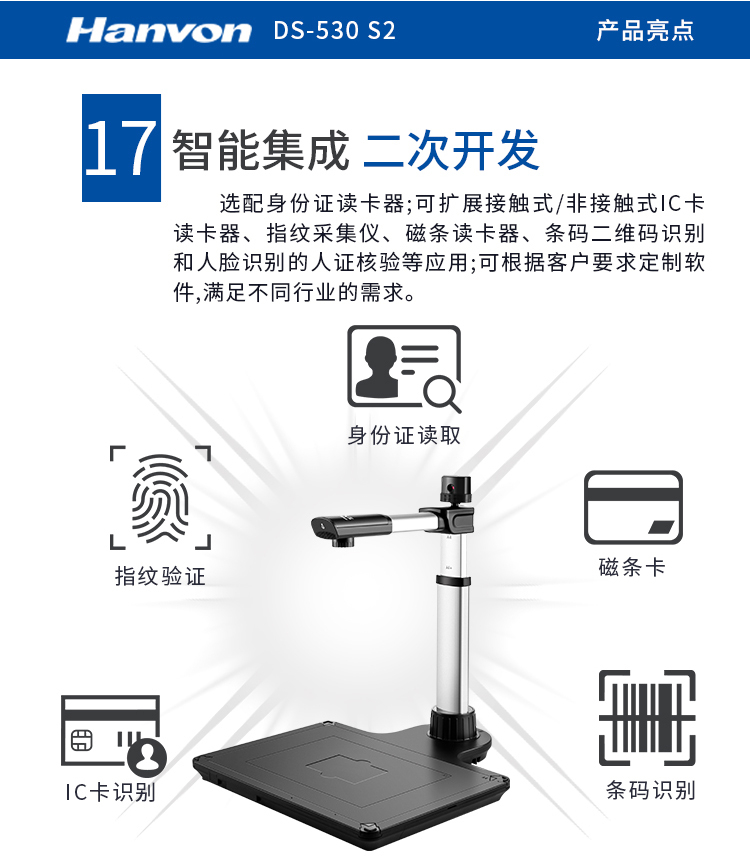 Hanvon DS-530 S2

产品亮点

17 智能集成 二次开发

选配身份证读卡器;可扩展接触式/非接触式IC卡读卡器、指纹采集仪、磁条读卡器、条码二维码识别和人脸识别的人证核验等应用;可根据客户要求定制软件,满足不同行业的需求。

身份证读取

指纹验证

磁条卡

IC卡识别

条码识别