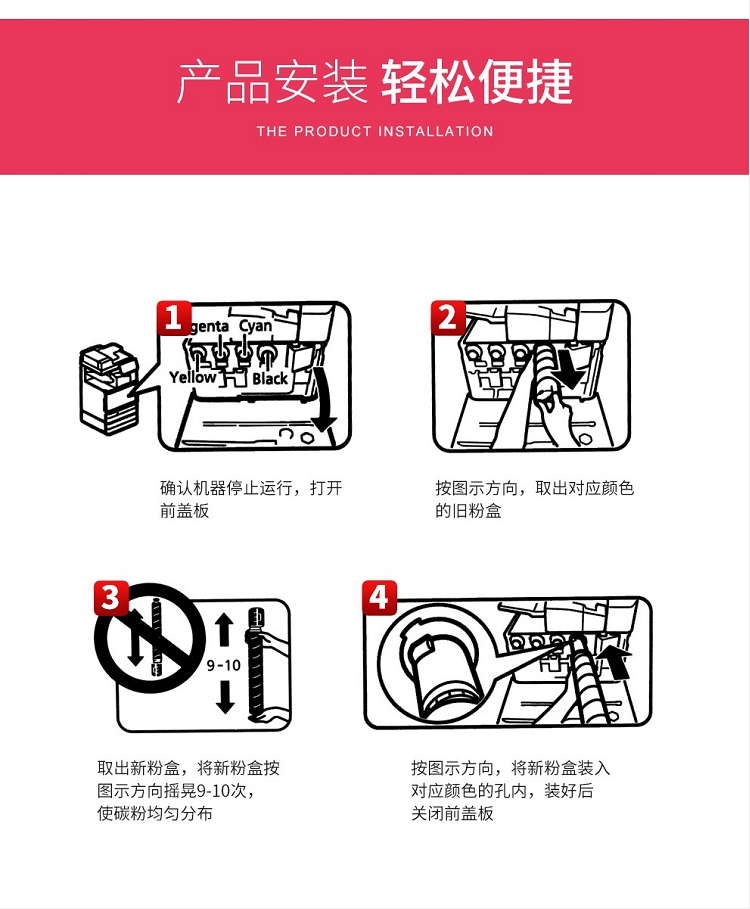 产品安装 轻松便捷

THE PRODUCT INSTALLATION

1

genta Cyan

Yellow Black

确认机器停止运行，打开前盖板

2

按图示方向，取出对应颜色的旧粉盒

3

9-10

取出新粉盒，将新粉盒按图示方向摇晃9-10次，使碳粉均匀分布

4

按图示方向，将新粉盒装入对应颜色的孔内，装好后关闭前盖板